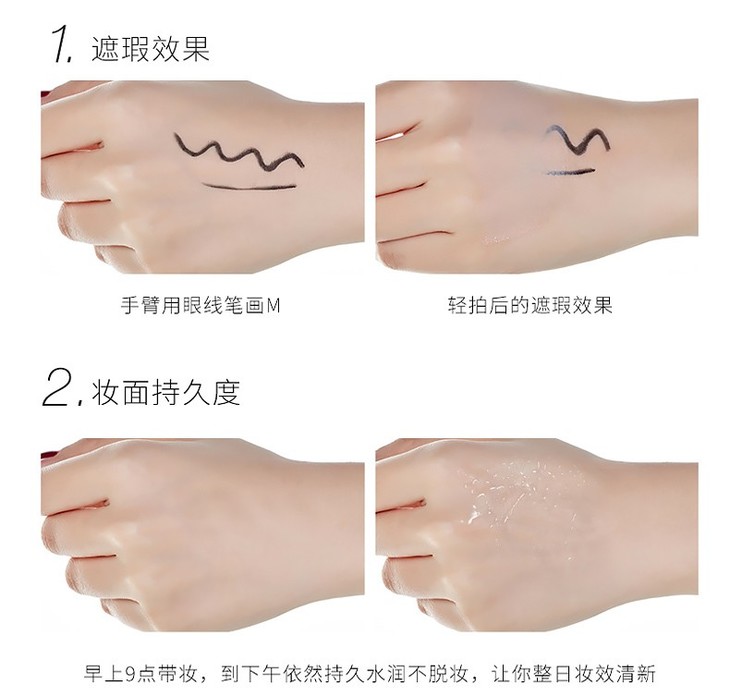 1. 遮瑕效果

手臂用眼线笔画M

轻拍后的遮瑕效果

2. 妆面持久度

早上9点带妆，到下午依然持久水润不脱妆，让你整日妆效清新