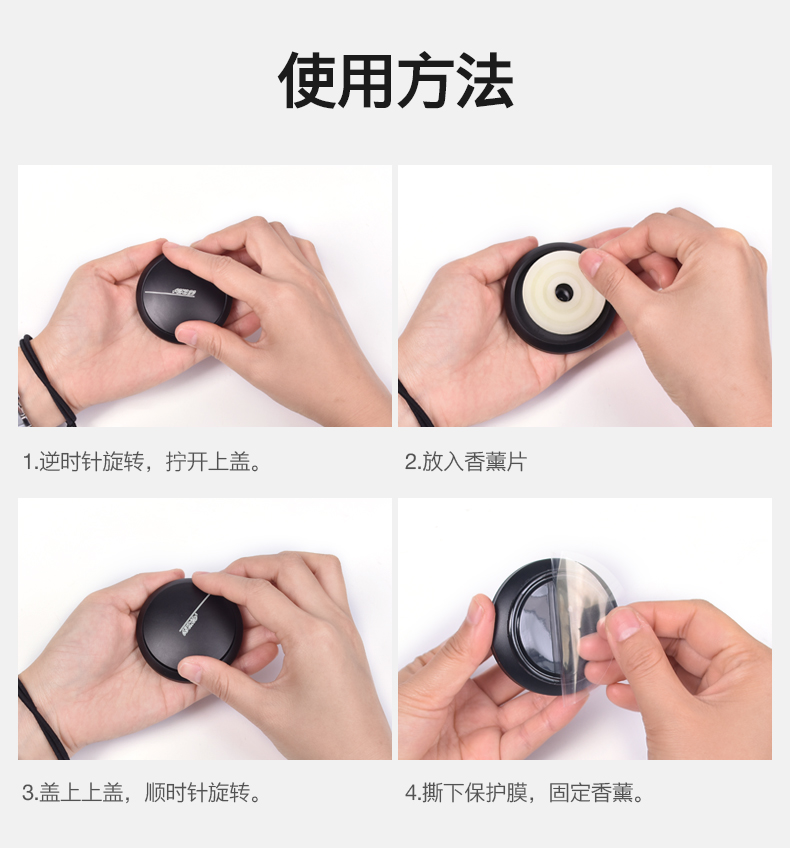 使用方法

1.逆时针旋转，拧开上盖。

2.放入香薰片

3.盖上上盖，顺时针旋转。

4.撕下保护膜，固定香薰。