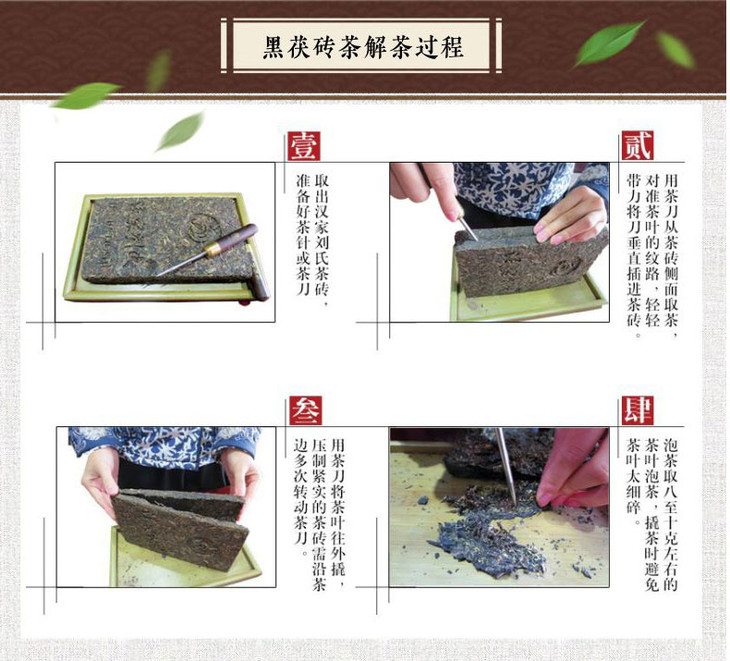 黑茯砖茶解茶过程

壹

取出汉家刘氏茶砖，准备好茶针或茶刀

贰

用茶刀从茶砖侧面取茶，对准茶叶的纹路，轻轻带力将刀垂直插进茶砖。

叁

用茶刀将茶叶往外撬，压制紧实的茶砖需沿茶边多次转动茶刀。

肆

泡茶取八至十克左右的茶叶泡茶，撬茶时避免茶叶太细碎。