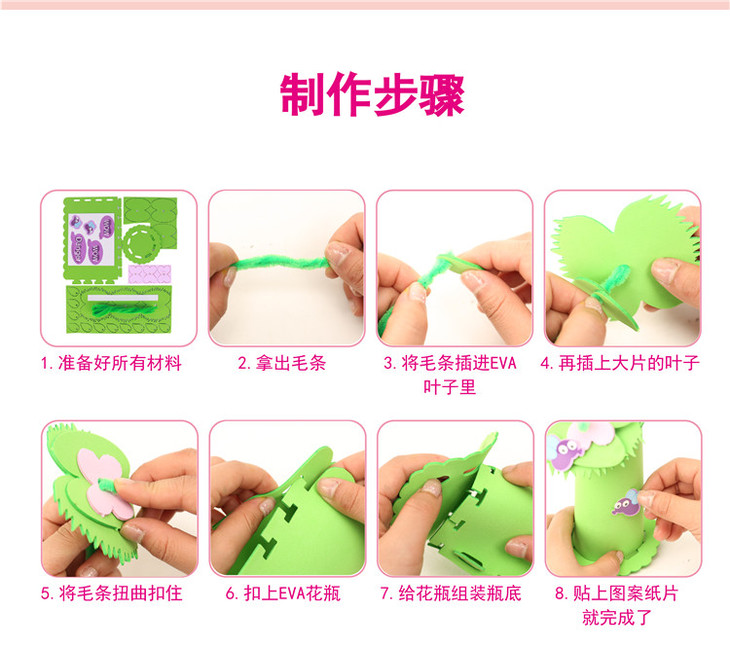 制作步骤

1. 准备好所有材料

2. 拿出毛条

3. 将毛条插进EVA叶子里

4. 再插上大片的叶子

5. 将毛条扭曲扣住

6. 扣上EVA花瓶

7. 给花瓶组装瓶底

8. 贴上图案纸片就完成了