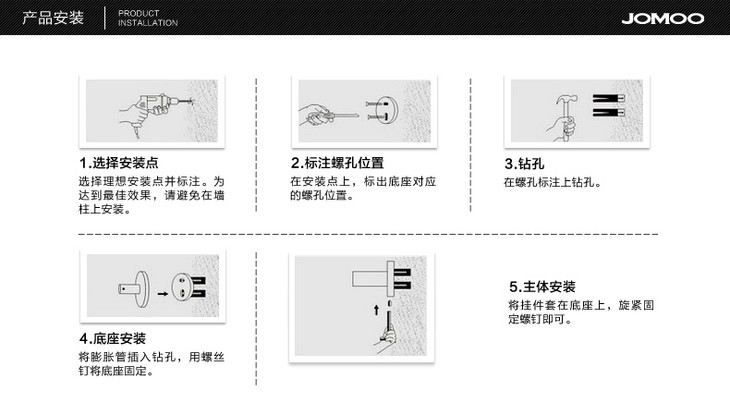 产品安装 PRODUCT INSTALLATION

JOMOO

1.选择安装点
选择理想安装点并标注。为达到最佳效果，请避免在墙柱上安装。

2.标注螺孔位置
在安装点上，标出底座对应的螺孔位置。

3.钻孔
在螺孔标注上钻孔。

4.底座安装
将膨胀管插入钻孔，用螺丝钉将底座固定。

5.主体安装
将挂件套在底座上，旋紧固定螺钉即可。