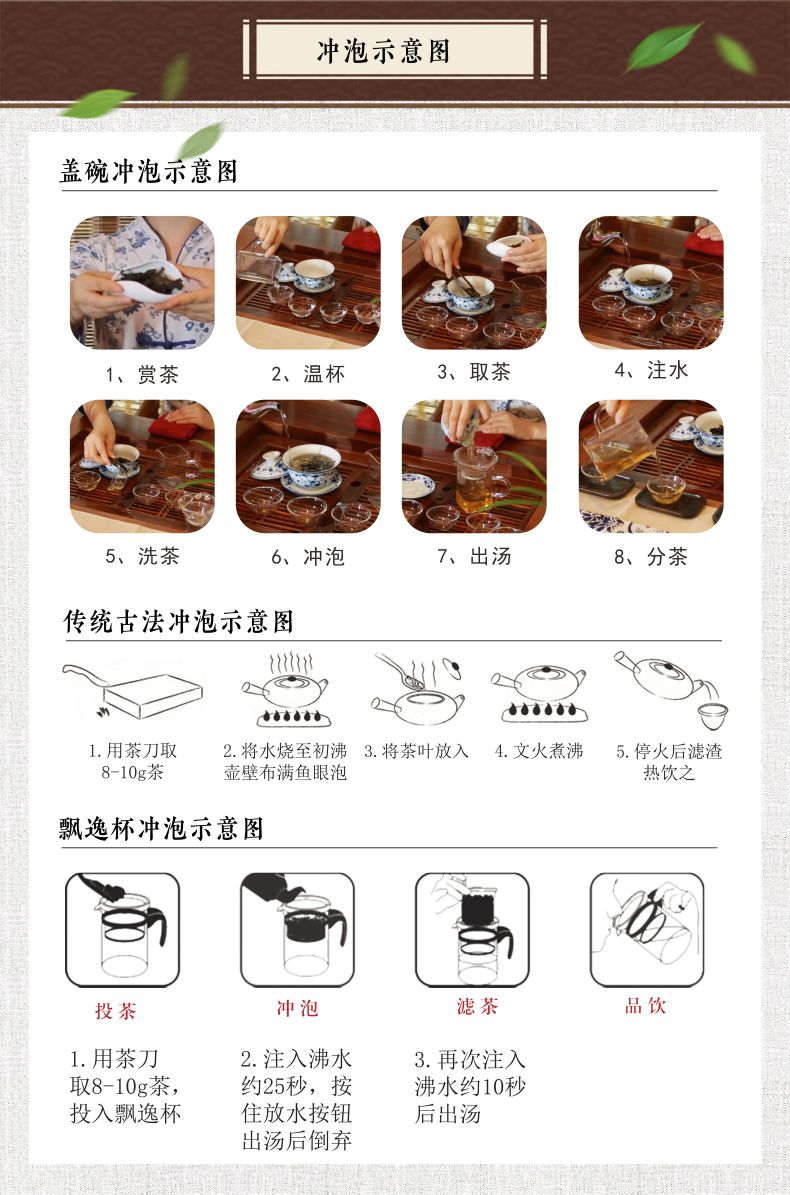 冲泡示意图

盖碗冲泡示意图

1、赏茶

2、温杯

3、取茶

4、注水

5、洗茶

6、冲泡

7、出汤

8、分茶

传统古法冲泡示意图

1.用茶刀取8-10g茶

2.将水烧至初沸壶壁布满鱼眼泡

3.将茶叶放入

4.文火煮沸

5.停火后滤渣热饮之

飘逸杯冲泡示意图

投茶

冲泡

滤茶

品饮

1.用茶刀取8-10g茶，投入飘逸杯

2.注入沸水约25秒，按住放水按钮出汤后倒弃

3.再次注入沸水约10秒后出汤