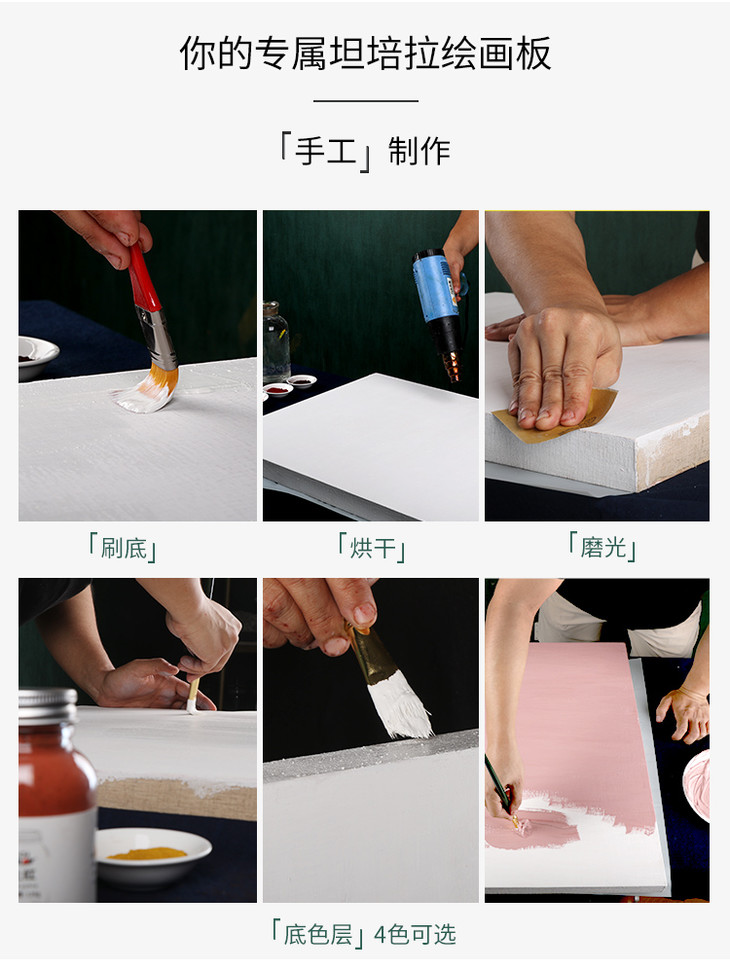 你的专属坦培拉绘画板

「手工」制作

「刷底」

「烘干」

「磨光」

「底色层」4色可选