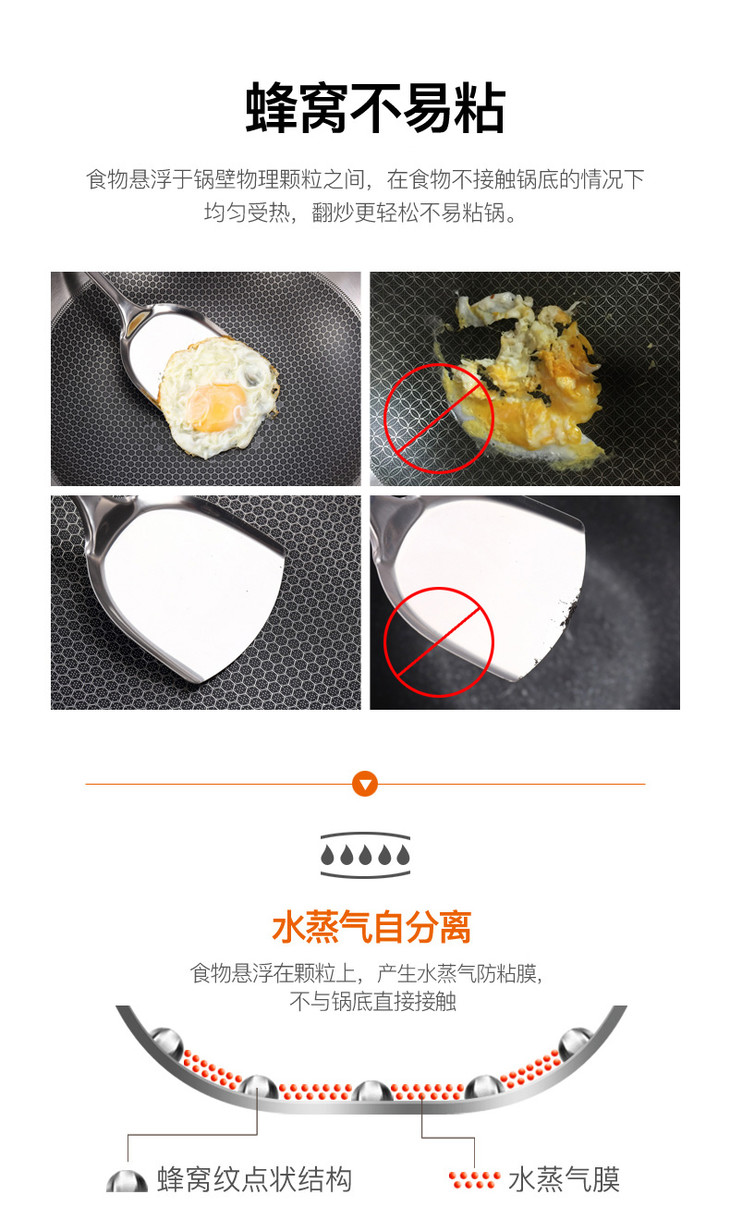 蜂窝不易粘

食物悬浮于锅壁物理颗粒之间，在食物不接触锅底的情况下均匀受热，翻炒更轻松不易粘锅。

水蒸气自分离

食物悬浮在颗粒上，产生水蒸气防粘膜，不与锅底直接接触

蜂窝纹点状结构

水蒸气膜