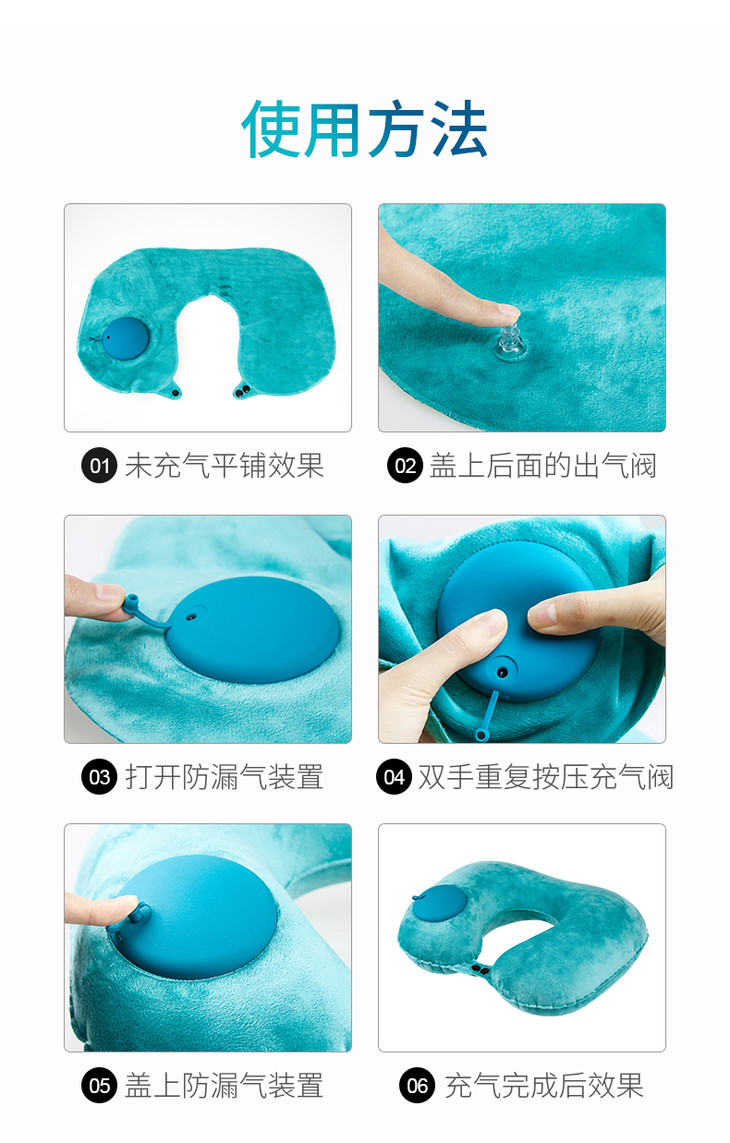 使用方法

01 未充气平铺效果

02 盖上后面的出气阀

03 打开防漏气装置

04 双手重复按压充气阀

05 盖上防漏气装置

06 充气完成后效果