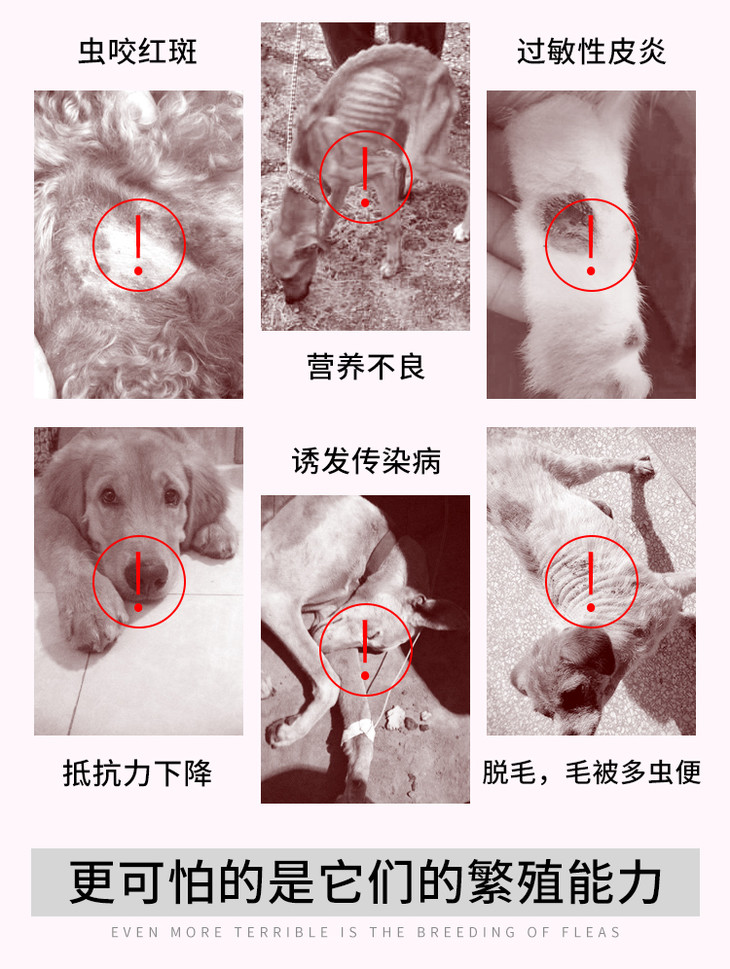 虫咬红斑

过敏性皮炎

营养不良

诱发传染病

抵抗力下降

脱毛，毛被多虫便

更可怕的是它们的繁殖能力

EVEN MORE TERRIBLE IS THE BREEDING OF FLEAS