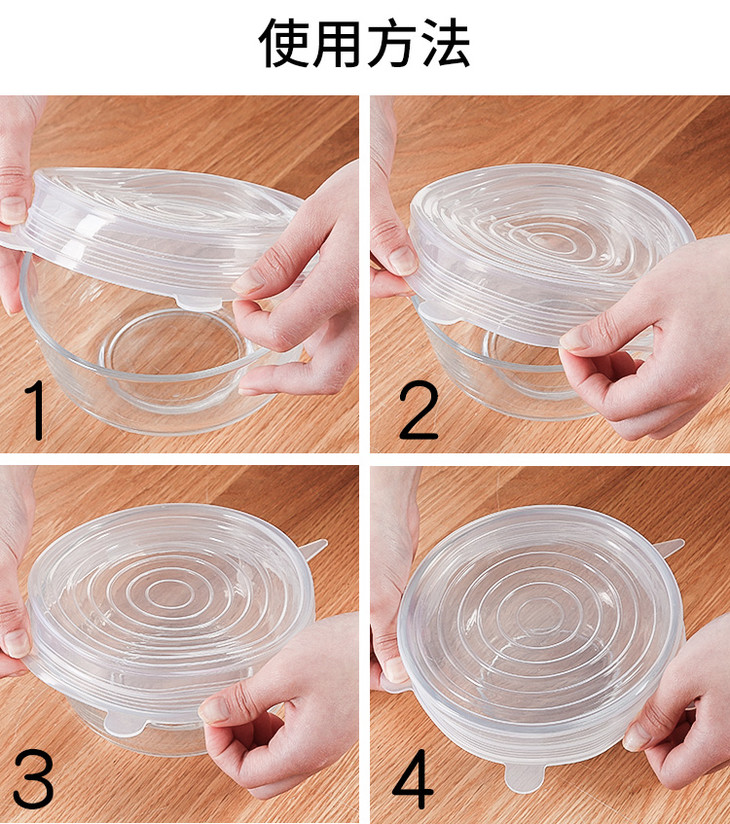 使用方法

1

2

3

4