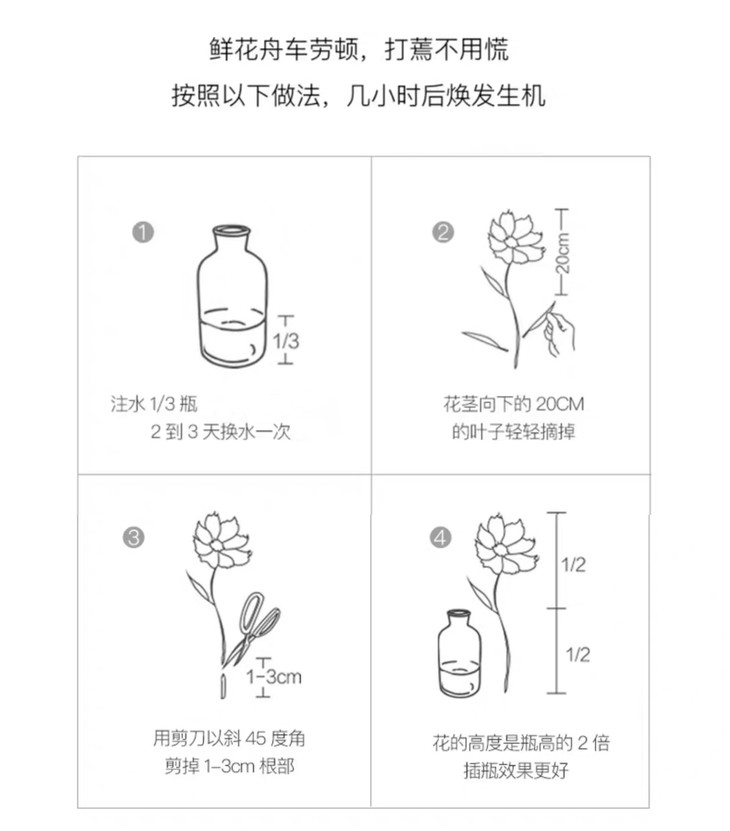 鲜花舟车劳顿，打蔫不用慌
按照以下做法，几小时后焕发生机

①
1/3
注水 1/3 瓶
2 到 3 天换水一次

②
20cm
花茎向下的 20CM
的叶子轻轻摘掉

③
1-3cm
用剪刀以斜 45 度角
剪掉 1-3cm 根部

④
1/2
1/2
花的高度是瓶高的 2 倍
插瓶效果更好