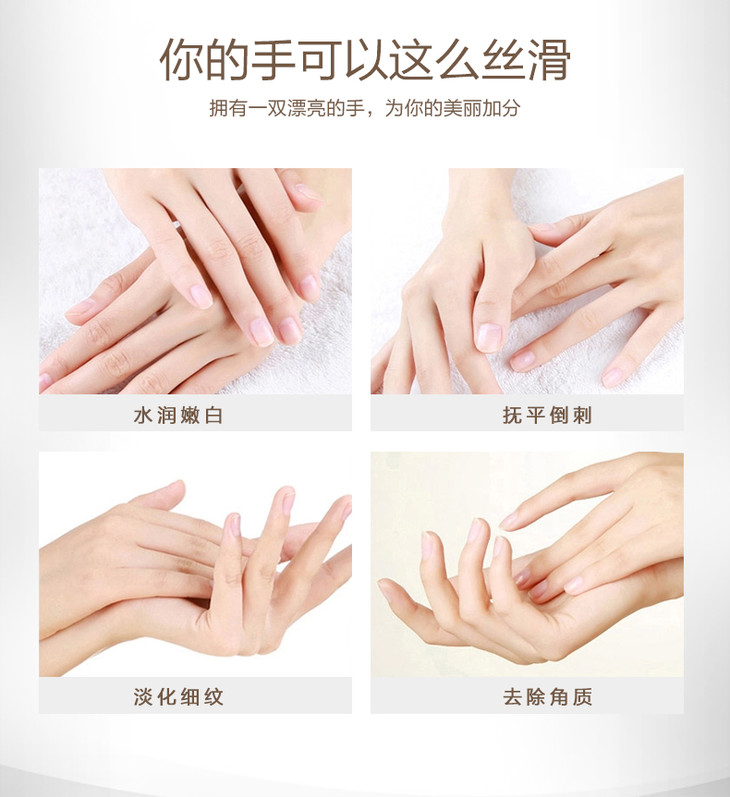 你的手可以这么丝滑

拥有一双漂亮的手，为你的美丽加分

水润嫩白

抚平倒刺

淡化细纹

去除角质