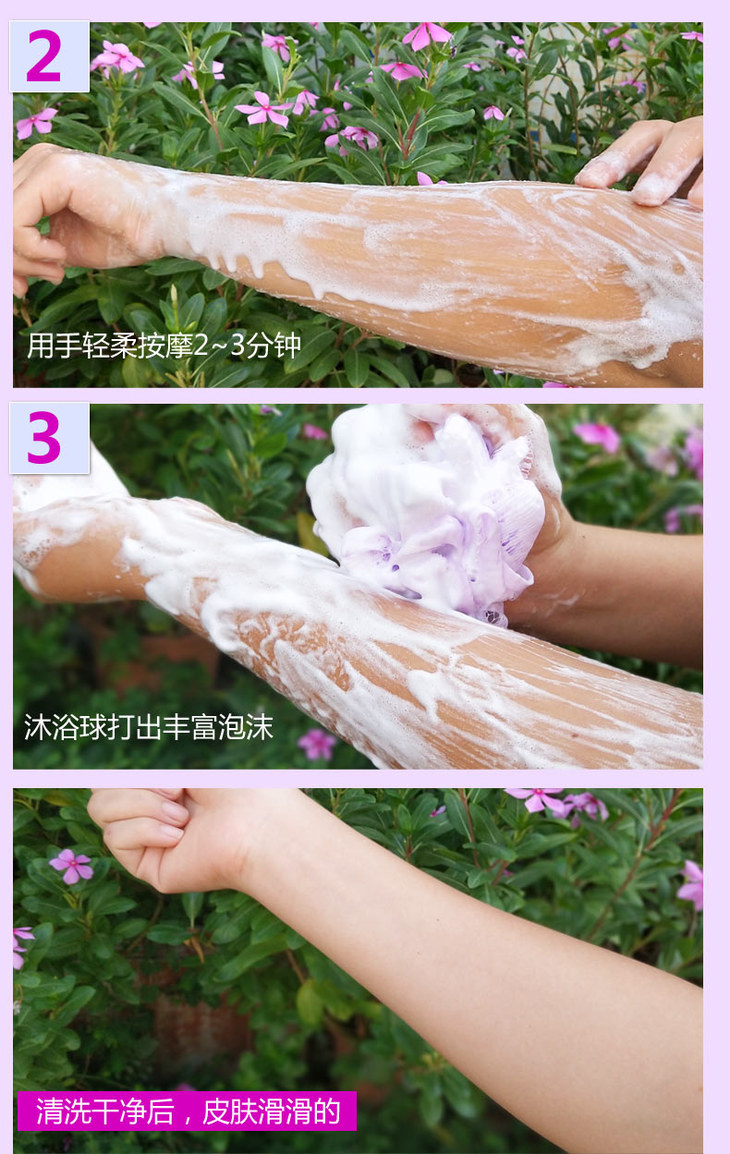 2

用手轻柔按摩2~3分钟

3

沐浴球打出丰富泡沫

清洗干净后，皮肤滑滑的