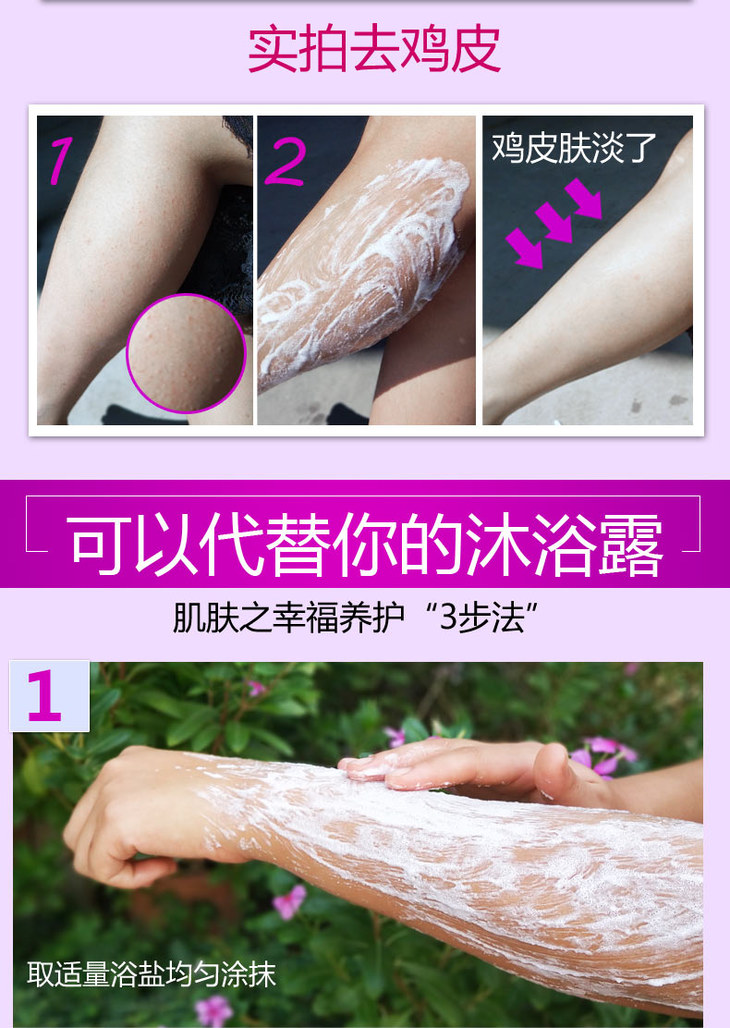 实拍去鸡皮

1

2

鸡皮肤淡了

可以代替你的沐浴露

肌肤之幸福养护“3步法”

1

取适量浴盐均匀涂抹