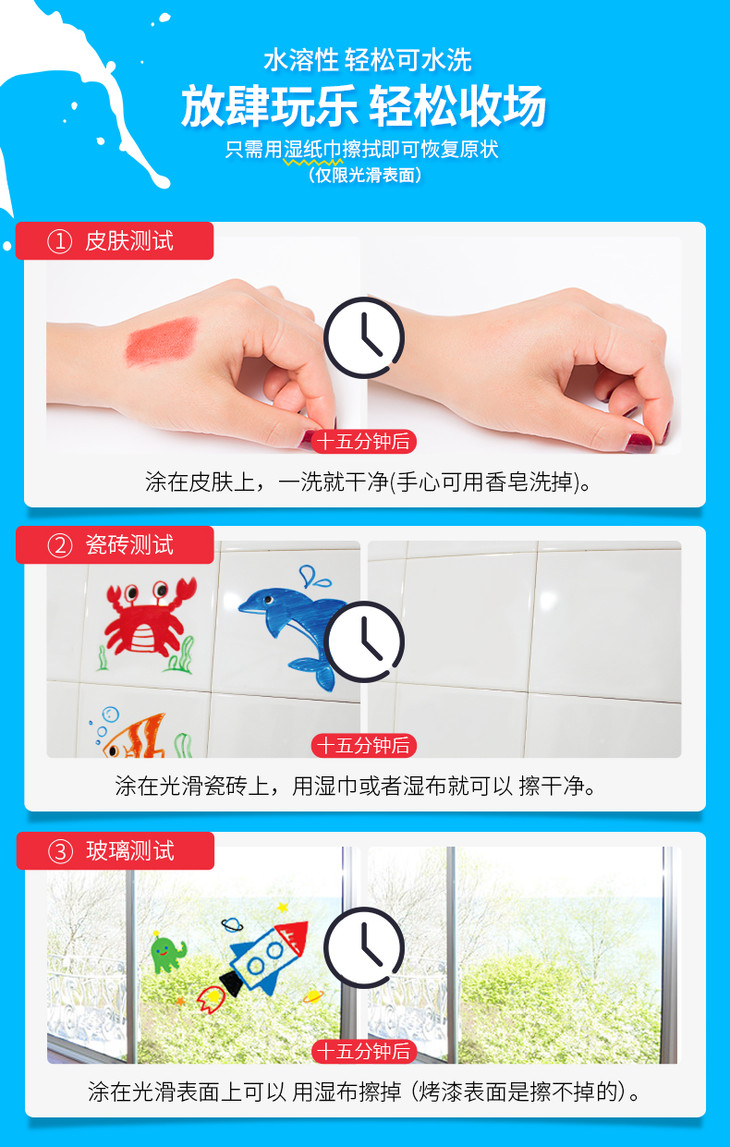 水溶性 轻松可水洗
放肆玩乐 轻松收场
只需用湿纸巾擦拭即可恢复原状
（仅限光滑表面）

① 皮肤测试
十五分钟后
涂在皮肤上，一洗就干净(手心可用香皂洗掉)。

② 瓷砖测试
十五分钟后
涂在光滑瓷砖上，用湿巾或者湿布就可以 擦干净。

③ 玻璃测试
十五分钟后
涂在光滑表面上可以 用湿布擦掉（烤漆表面是擦不掉的）。