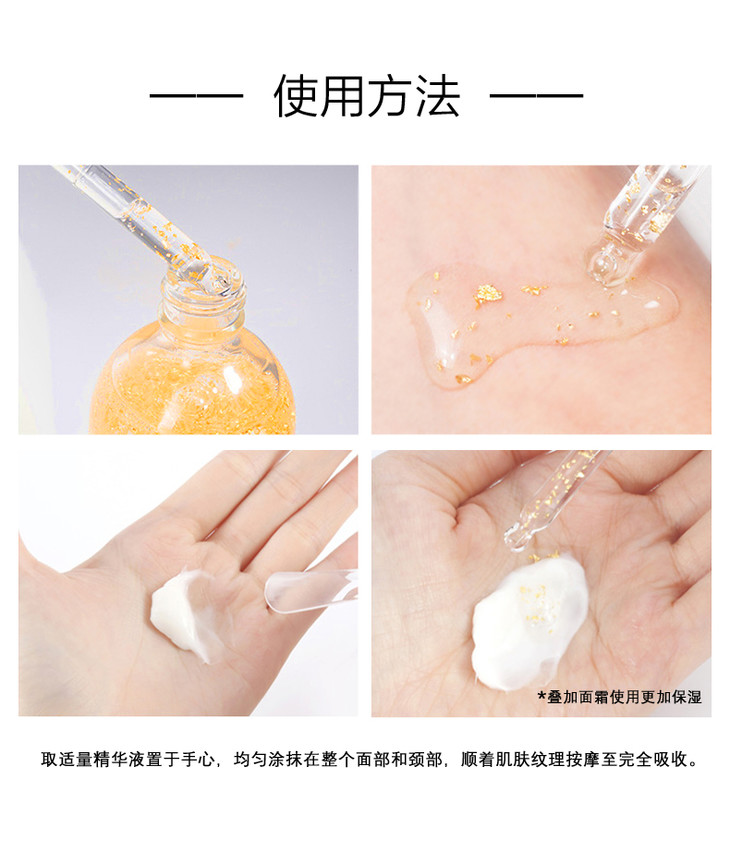 —— 使用方法 ——

*叠加面霜使用更加保湿

取适量精华液置于手心，均匀涂抹在整个面部和颈部，顺着肌肤纹理按摩至完全吸收。