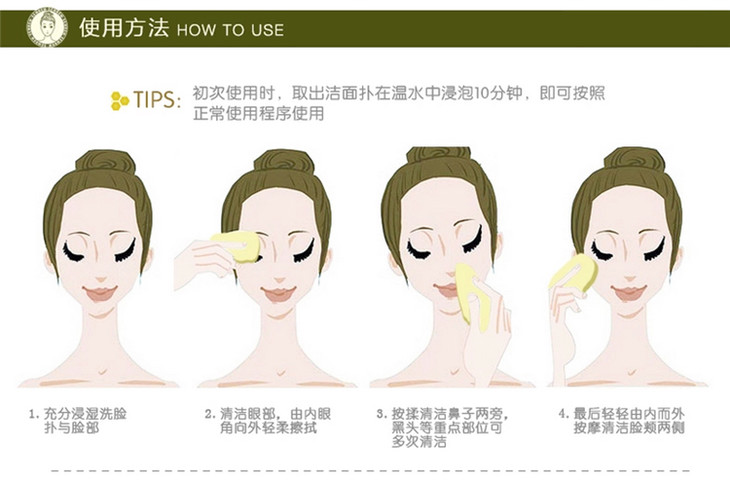 使用方法 HOW TO USE

TIPS: 初次使用时，取出洁面扑在温水中浸泡10分钟，即可按照正常使用程序使用

1. 充分浸湿洗脸扑与脸部

2. 清洁眼部，由内眼角向外轻柔擦拭

3. 按揉清洁鼻子两旁，黑头等重点部位可多次清洁

4. 最后轻轻由内而外按摩清洁脸颊两侧