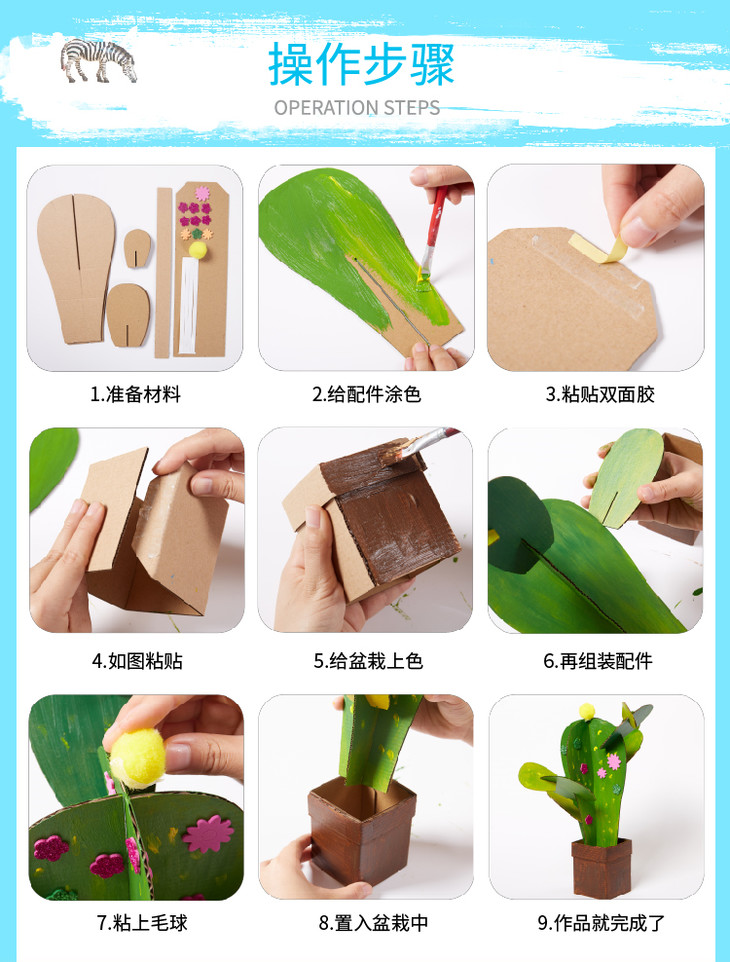 操作步骤
OPERATION STEPS

1.准备材料

2.给配件涂色

3.粘贴双面胶

4.如图粘贴

5.给盆栽上色

6.再组装配件

7.粘上毛球

8.置入盆栽中

9.作品就完成了