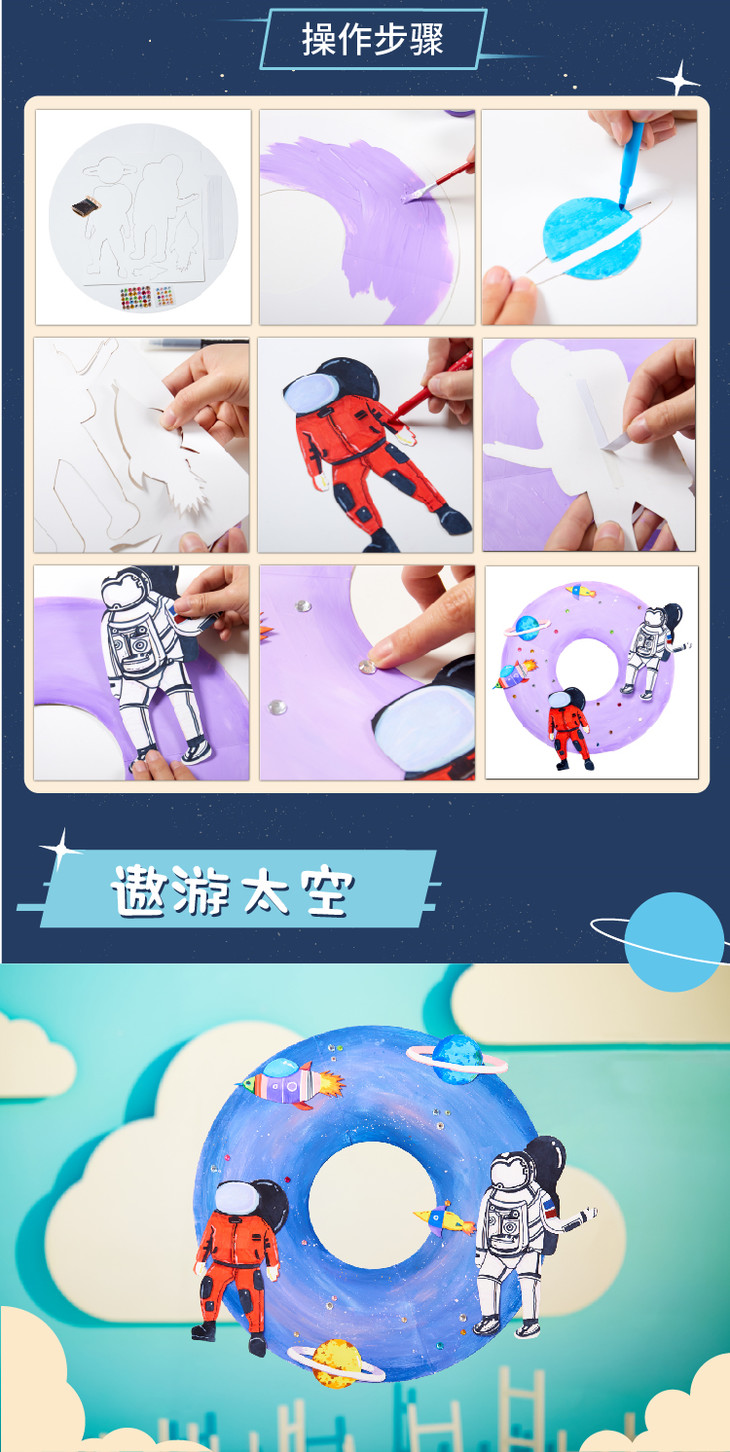 操作步骤

遨游太空