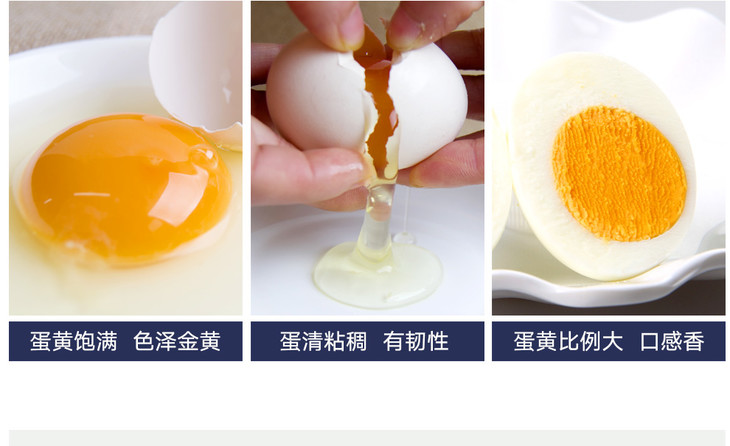 蛋黄饱满 色泽金黄

蛋清粘稠 有韧性

蛋黄比例大 口感香