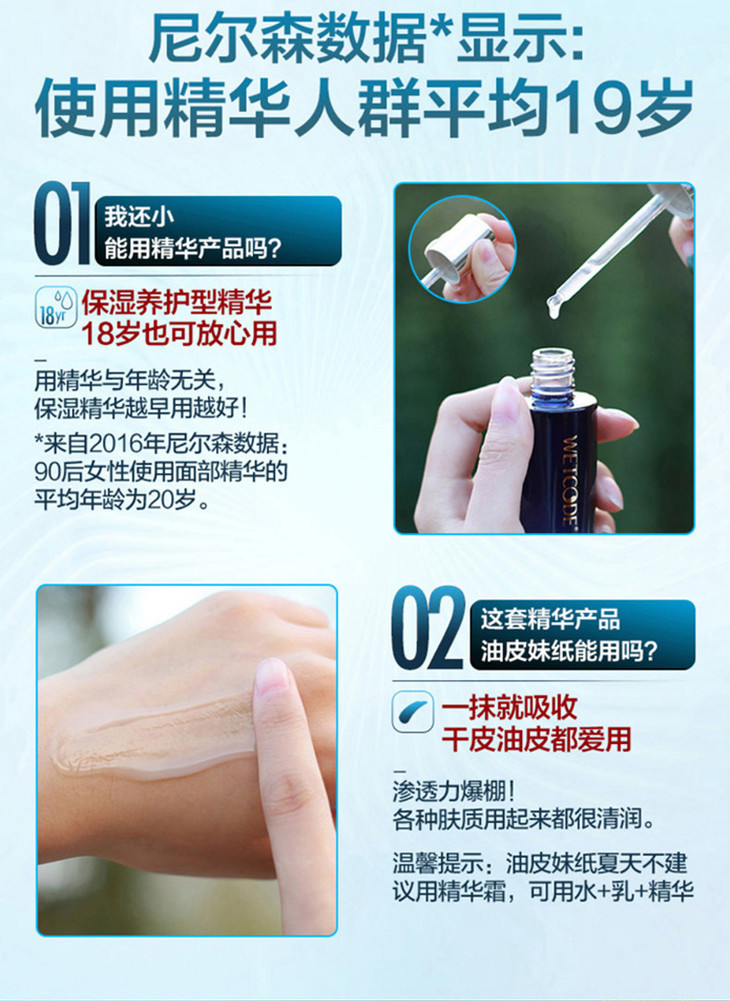 尼尔森数据*显示:
使用精华人群平均19岁

01
我还小
能用精华产品吗?

18yr
保湿养护型精华
18岁也可放心用

用精华与年龄无关,
保湿精华越早用越好!
*来自2016年尼尔森数据:
90后女性使用面部精华的
平均年龄为20岁。

WETCODE

02
这套精华产品
油皮妹纸能用吗?

一抹就吸收
干皮油皮都爱用

渗透力爆棚!
各种肤质用起来都很清润。
温馨提示:油皮妹纸夏天不建议用精华霜,可用水+乳+精华