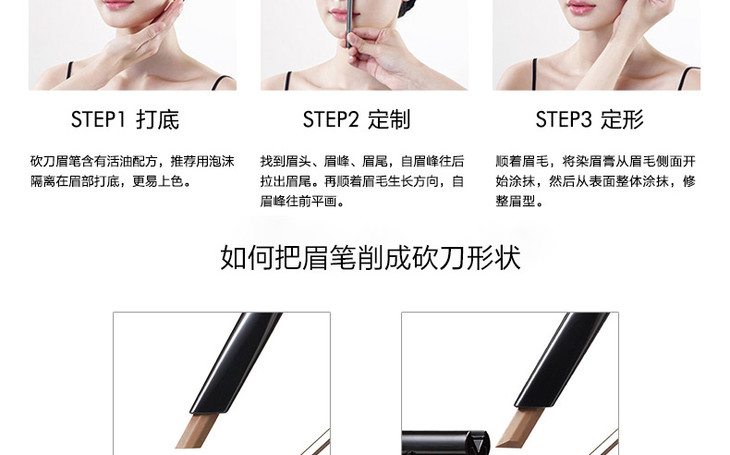 STEP1 打底

砍刀眉笔含有活油配方，推荐用泡沫隔离在眉部打底，更易上色。

STEP2 定制

找到眉头、眉峰、眉尾，自眉峰往后拉出眉尾。再顺着眉毛生长方向，自眉峰往前平画。

STEP3 定形

顺着眉毛，将染眉膏从眉毛侧面开始涂抹，然后从表面整体涂抹，修整眉型。

如何把眉笔削成砍刀形状