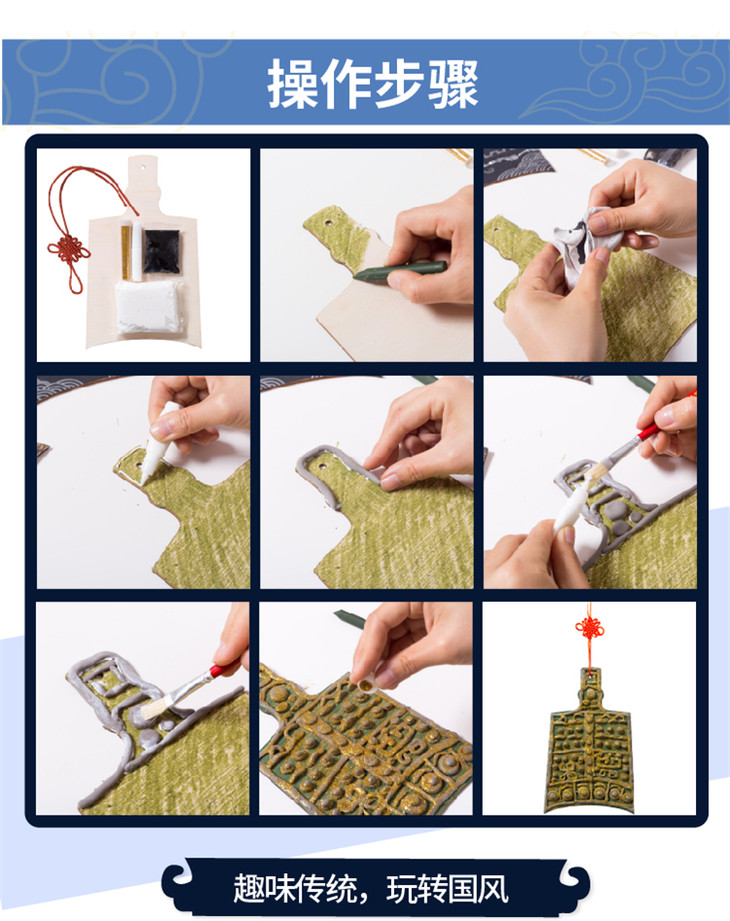 操作步骤

趣味传统，玩转国风