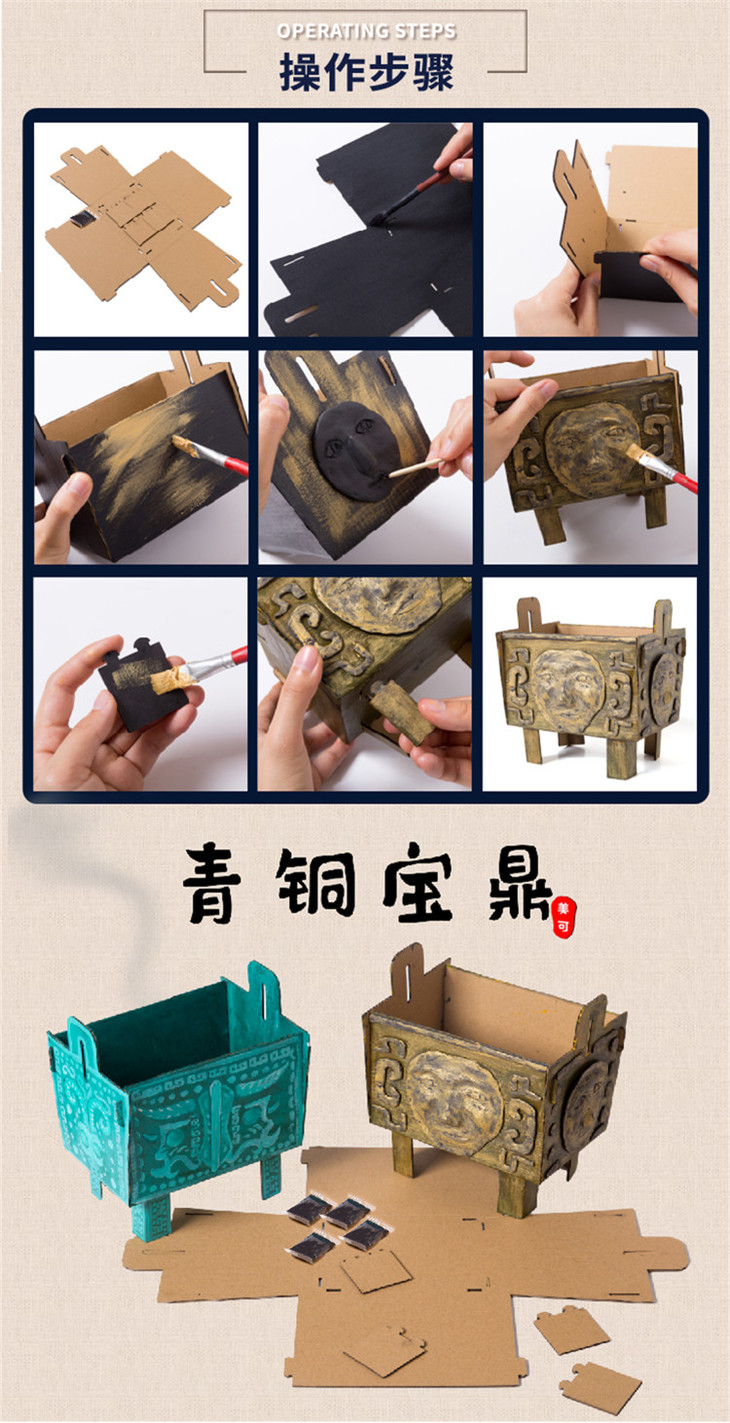 OPERATING STEPS
操作步骤

青铜宝鼎

美可