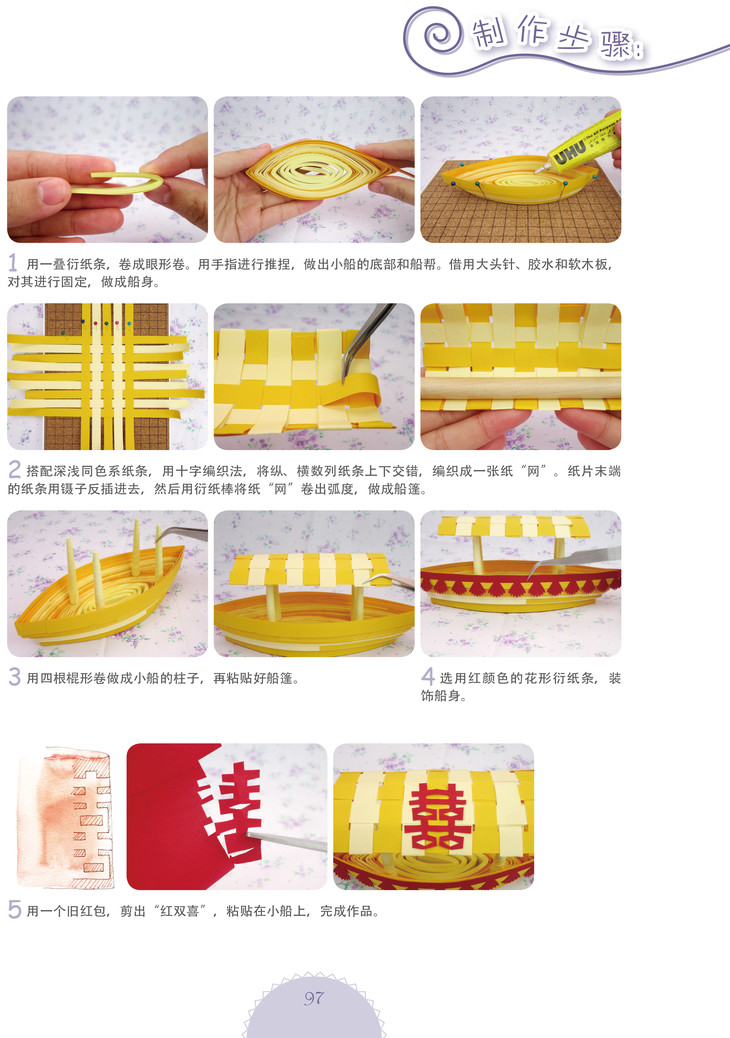 制作步骤:

UHU

1 用一叠衍纸条，卷成眼形卷。用手指进行推捏，做出小船的底部和船帮。借用大头针、胶水和软木板，对其进行固定，做成船身。

2 搭配深浅同色系纸条，用十字编织法，将纵、横数列纸条上下交错，编织成一张纸“网”。纸片末端的纸条用镊子反插进去，然后用衍纸棒将纸“网”卷出弧度，做成船篷。

3 用四根棍形卷做成小船的柱子，再粘贴好船篷。

4 选用红颜色的花形衍纸条，装饰船身。

5 用一个旧红包，剪出“红双喜”，粘贴在小船上，完成作品。

97