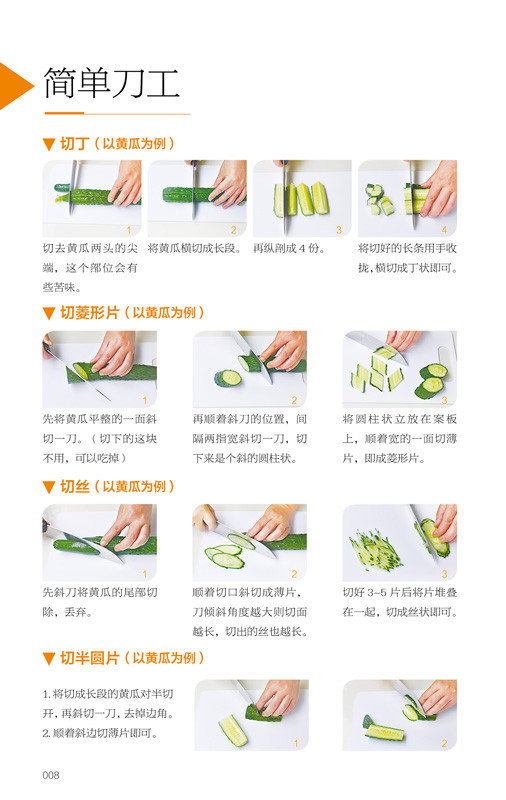 简单刀工

▼ 切丁（以黄瓜为例）

1
切去黄瓜两头的尖端，这个部位会有些苦味。

2
将黄瓜横切成长段。

3
再纵剖成 4 份。

4
将切好的长条用手收拢，横切成丁状即可。

▼ 切菱形片（以黄瓜为例）

1
先将黄瓜平整的一面斜切一刀。（切下的这块不用，可以吃掉）

2
再顺着斜刀的位置，间隔两指宽斜切一刀，切下来是个斜的圆柱状。

3
将圆柱状立放在案板上，顺着宽的一面切薄片，即成菱形片。

▼ 切丝（以黄瓜为例）

1
先斜刀将黄瓜的尾部切除，丢弃。

2
顺着切口斜切成薄片，刀倾斜角度越大则切面越长，切出的丝也越长。

3
切好 3~5 片后将片堆叠在一起，切成丝状即可。

▼ 切半圆片（以黄瓜为例）

1. 将切成长段的黄瓜对半切开，再斜切一刀，去掉边角。
2. 顺着斜边切薄片即可。

1

2

008