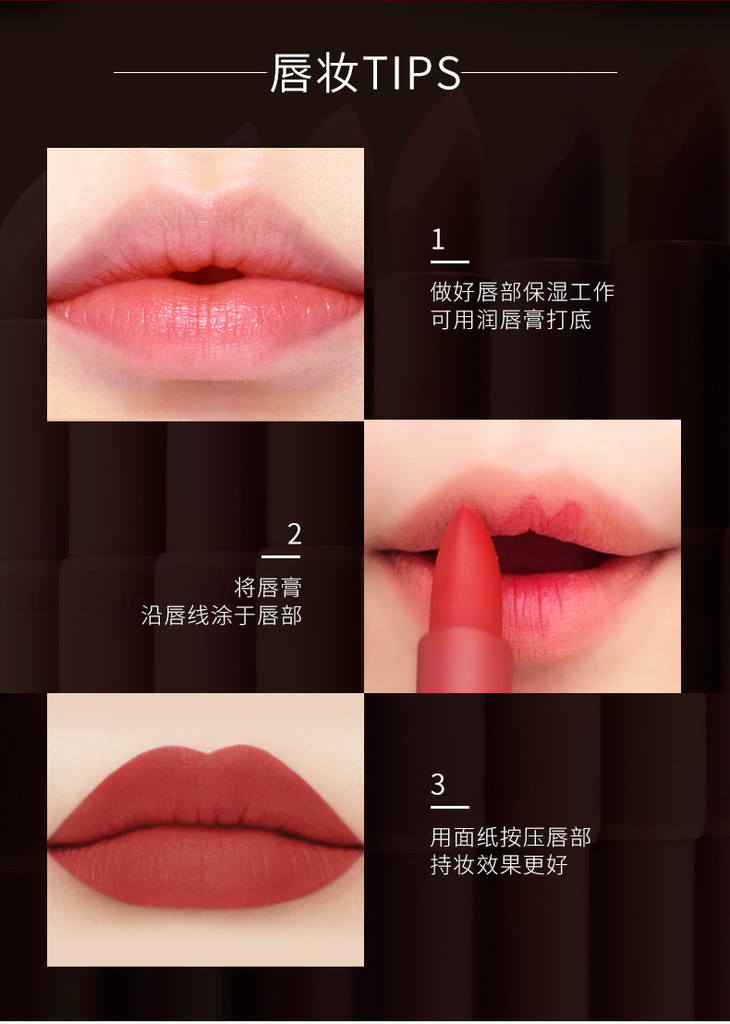 唇妆TIPS

1
做好唇部保湿工作
可用润唇膏打底

2
将唇膏
沿唇线涂于唇部

3
用面纸按压唇部
持妆效果更好