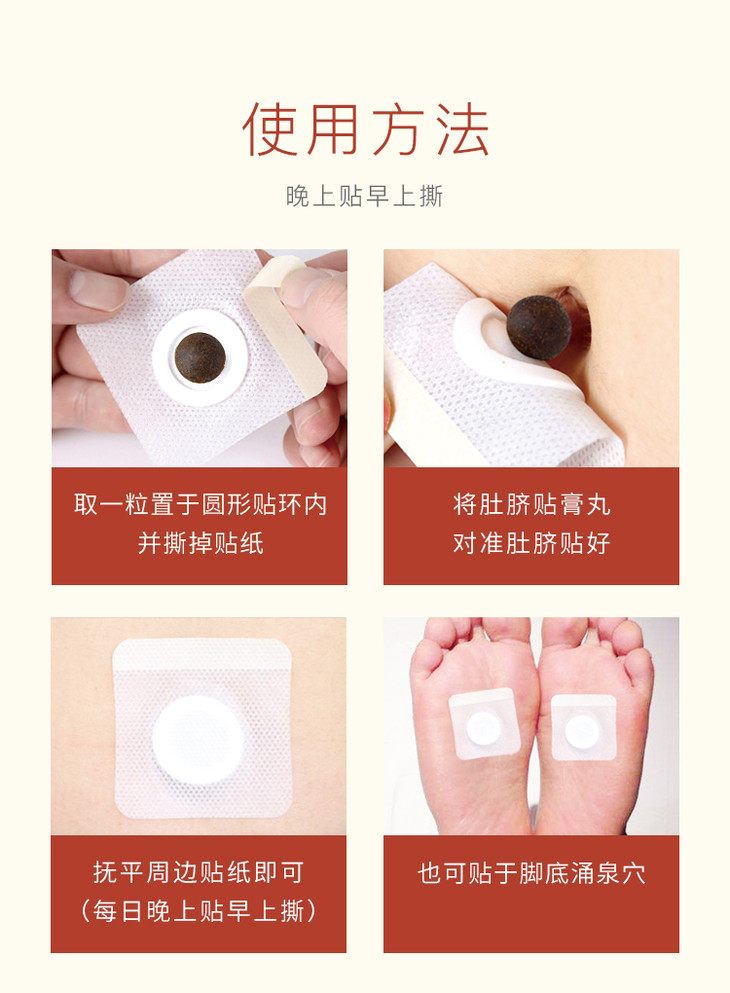 使用方法

晚上贴早上撕

取一粒置于圆形贴环内
并撕掉贴纸

将肚脐贴膏丸
对准肚脐贴好

抚平周边贴纸即可
（每日晚上贴早上撕）

也可贴于脚底涌泉穴