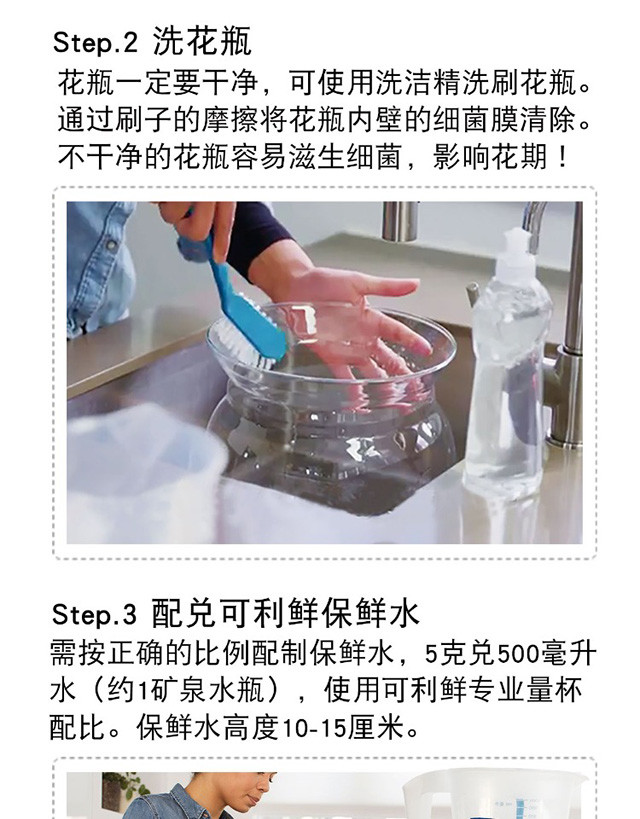 Step.2 洗花瓶

花瓶一定要干净，可使用洗洁精洗刷花瓶。通过刷子的摩擦将花瓶内壁的细菌膜清除。不干净的花瓶容易滋生细菌，影响花期！

Step.3 配兑可利鲜保鲜水

需按正确的比例配制保鲜水，5克兑500毫升水（约1矿泉水瓶），使用可利鲜专业量杯配比。保鲜水高度10-15厘米。