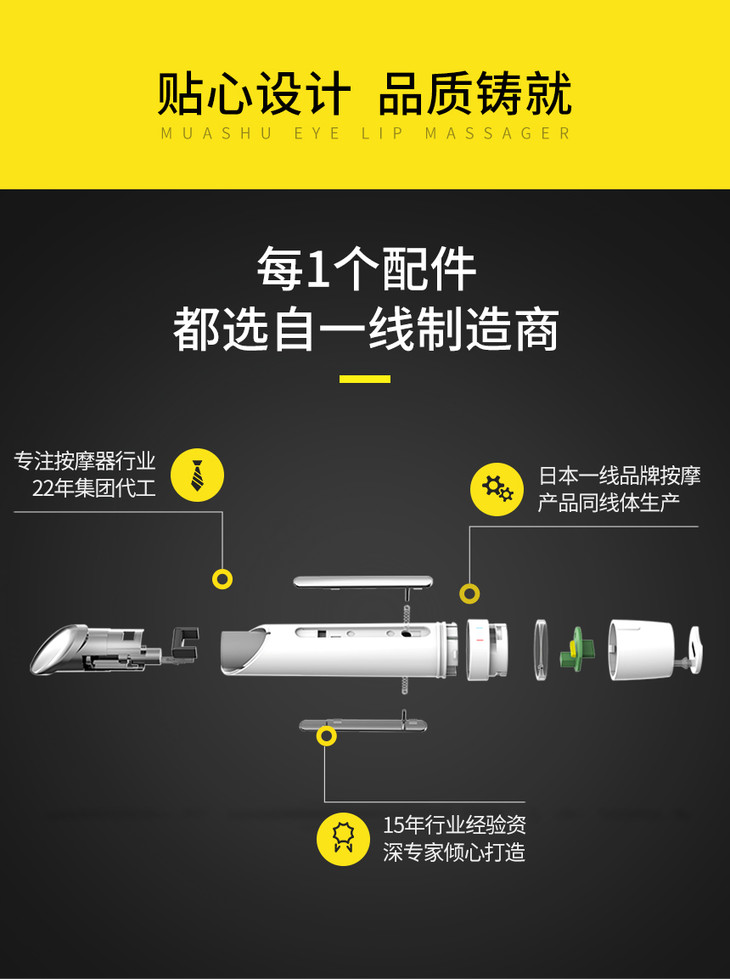 贴心设计 品质铸就
MUASHU EYE LIP MASSAGER

每1个配件
都选自一线制造商

专注按摩器行业
22年集团代工

日本一线品牌按摩
产品同线体生产

15年行业经验资
深专家倾心打造