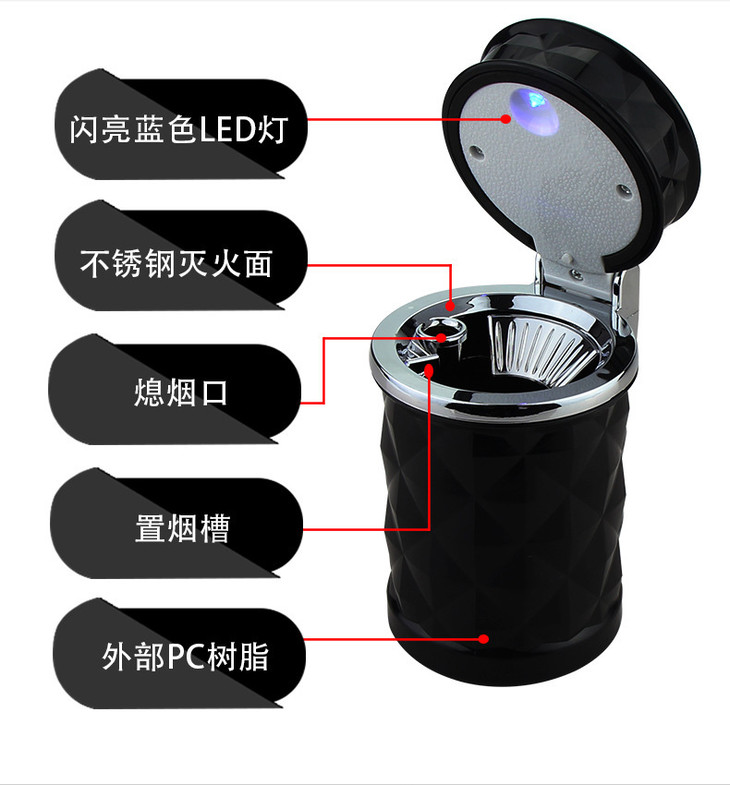 闪亮蓝色LED灯

不锈钢灭火面

熄烟口

置烟槽

外部PC树脂