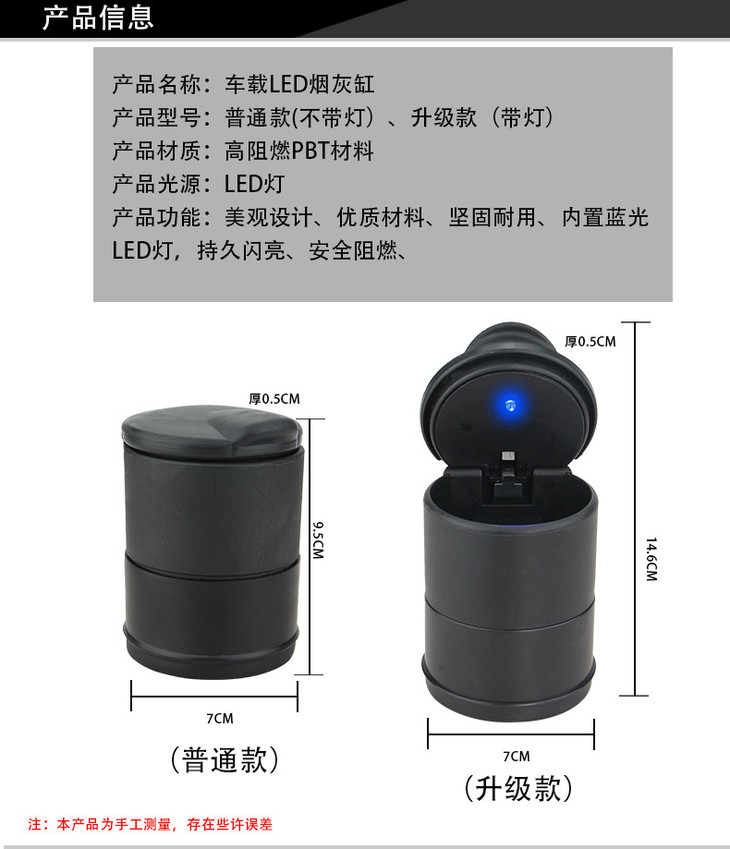 产品信息

产品名称：车载LED烟灰缸
产品型号：普通款(不带灯）、升级款（带灯）
产品材质：高阻燃PBT材料
产品光源：LED灯
产品功能：美观设计、优质材料、坚固耐用、内置蓝光LED灯，持久闪亮、安全阻燃、

厚0.5CM
9.5CM
7CM
（普通款）

厚0.5CM
14.6CM
7CM
（升级款）

注：本产品为手工测量，存在些许误差