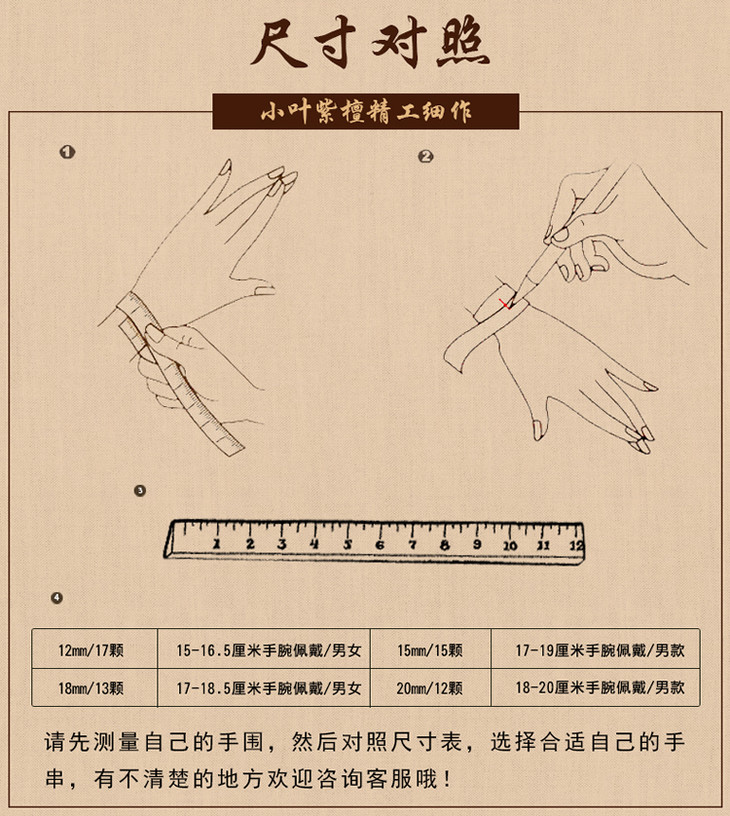 尺寸对照

小叶紫檀精工细作

1

2

3

1 2 3 4 5 6 7 8 9 10 11 12

4

| 12mm/17颗 | 15-16.5厘米手腕佩戴/男女 | 15mm/15颗 | 17-19厘米手腕佩戴/男款 |
|---|---|---|---|
| 18mm/13颗 | 17-18.5厘米手腕佩戴/男女 | 20mm/12颗 | 18-20厘米手腕佩戴/男款 |

请先测量自己的手围，然后对照尺寸表，选择合适自己的手串，有不清楚的地方欢迎咨询客服哦！