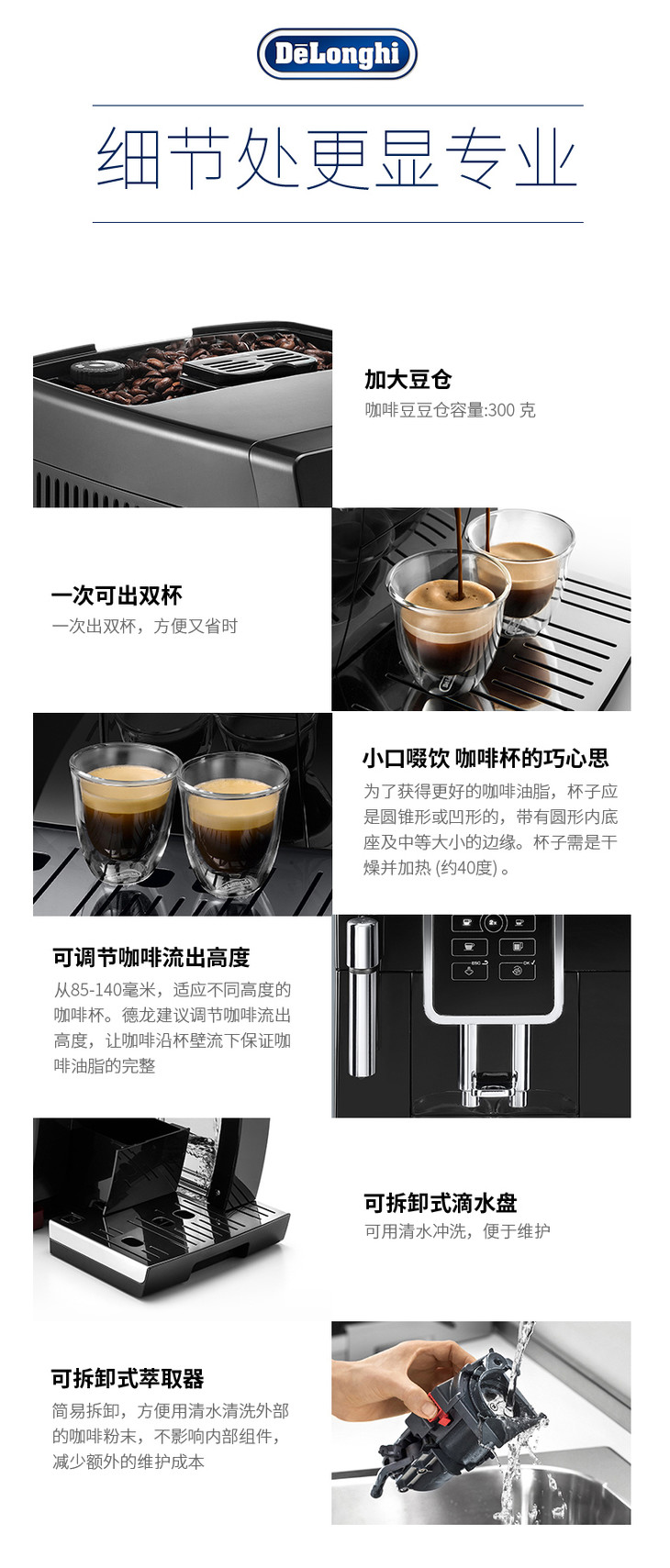 DēLonghi

细节处更显专业

加大豆仓
咖啡豆豆仓容量:300 克

一次可出双杯
一次出双杯，方便又省时

小口啜饮 咖啡杯的巧心思
为了获得更好的咖啡油脂，杯子应是圆锥形或凹形的，带有圆形内底座及中等大小的边缘。杯子需是干燥并加热 (约40度) 。

可调节咖啡流出高度
从85-140毫米，适应不同高度的咖啡杯。德龙建议调节咖啡流出高度，让咖啡沿杯壁流下保证咖啡油脂的完整

ESC
OK

可拆卸式滴水盘
可用清水冲洗，便于维护

可拆卸式萃取器
简易拆卸，方便用清水清洗外部的咖啡粉末，不影响内部组件，减少额外的维护成本