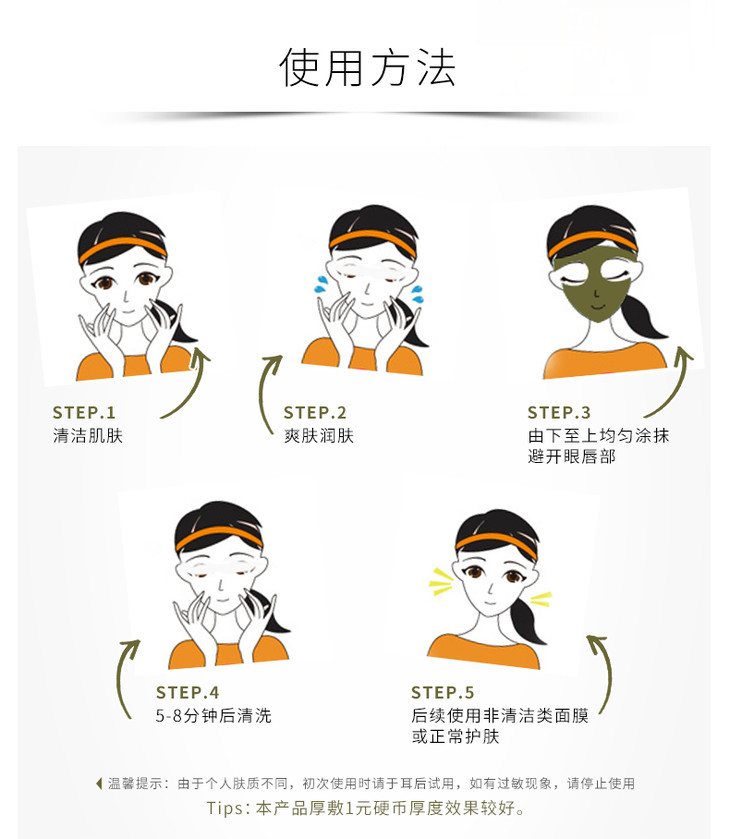 使用方法

STEP.1
清洁肌肤

STEP.2
爽肤润肤

STEP.3
由下至上均匀涂抹
避开眼唇部

STEP.4
5-8分钟后清洗

STEP.5
后续使用非清洁类面膜
或正常护肤

温馨提示：由于个人肤质不同，初次使用时请于耳后试用，如有过敏现象，请停止使用
Tips：本产品厚敷1元硬币厚度效果较好。