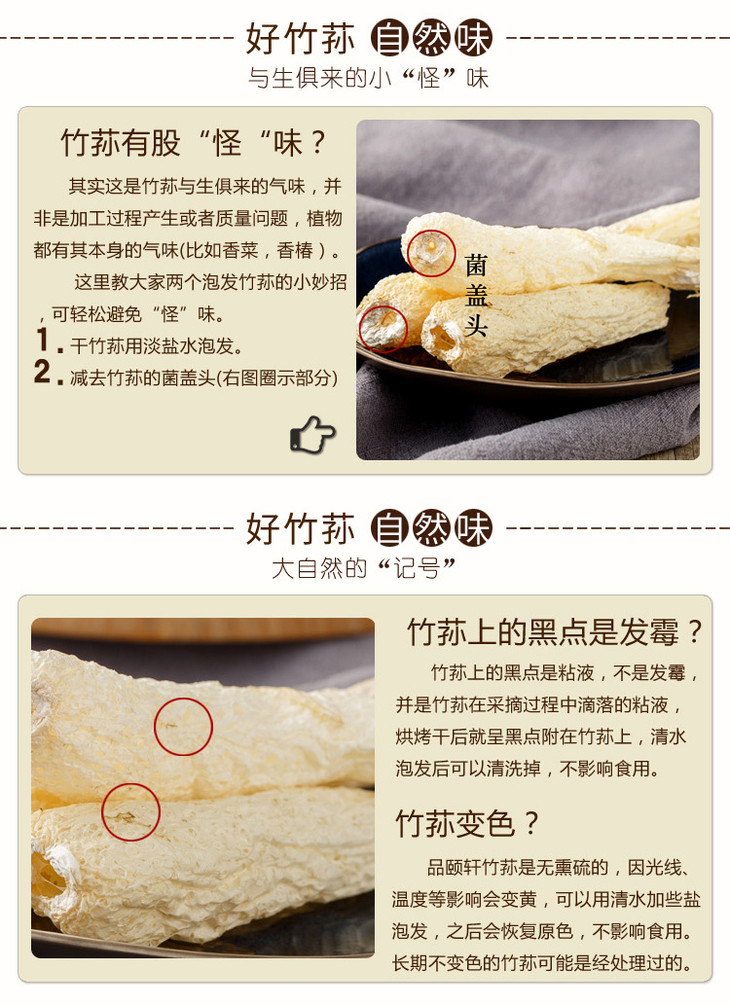 好竹荪 自然味

与生俱来的小“怪”味

竹荪有股“怪“味？

其实这是竹荪与生俱来的气味，并非是加工过程产生或者质量问题，植物都有其本身的气味(比如香菜，香椿）。

这里教大家两个泡发竹荪的小妙招，可轻松避免“怪”味。

1. 干竹荪用淡盐水泡发。

2. 减去竹荪的菌盖头(右图圈示部分)

菌盖头

好竹荪 自然味

大自然的“记号”

竹荪上的黑点是发霉？

竹荪上的黑点是粘液，不是发霉，并是竹荪在采摘过程中滴落的粘液，烘烤干后就呈黑点附在竹荪上，清水泡发后可以清洗掉，不影响食用。

竹荪变色？

品颐轩竹荪是无熏硫的，因光线、温度等影响会变黄，可以用清水加些盐泡发，之后会恢复原色，不影响食用。长期不变色的竹荪可能是经处理过的。