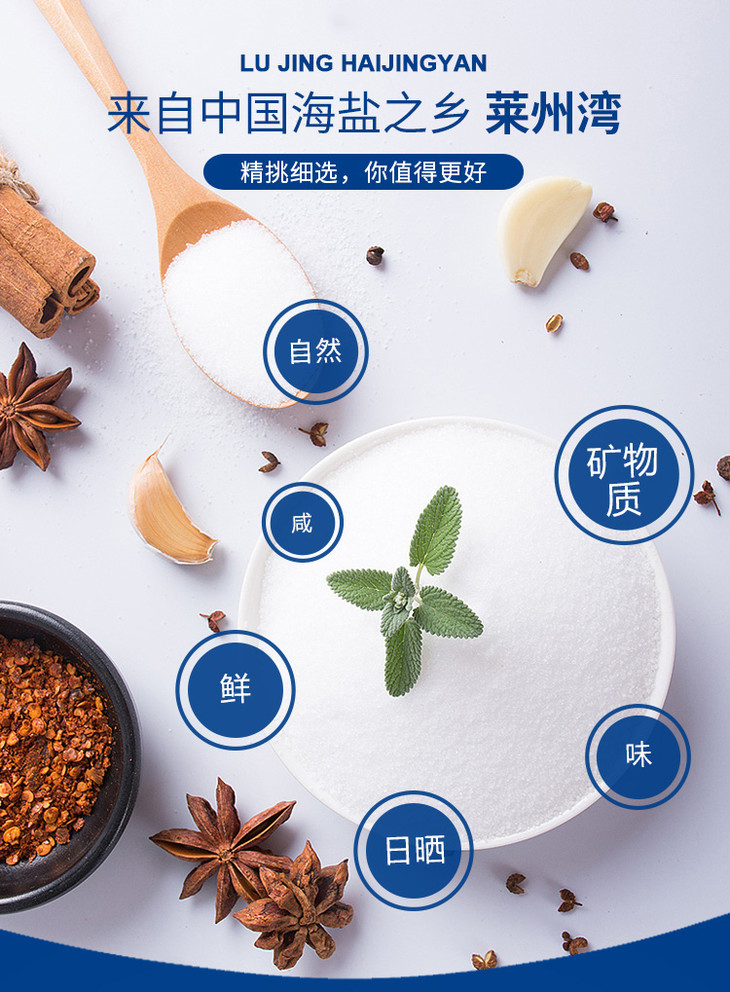 LU JING HAIJINGYAN

来自中国海盐之乡 莱州湾

精挑细选，你值得更好

自然

矿物质

咸

鲜

味

日晒