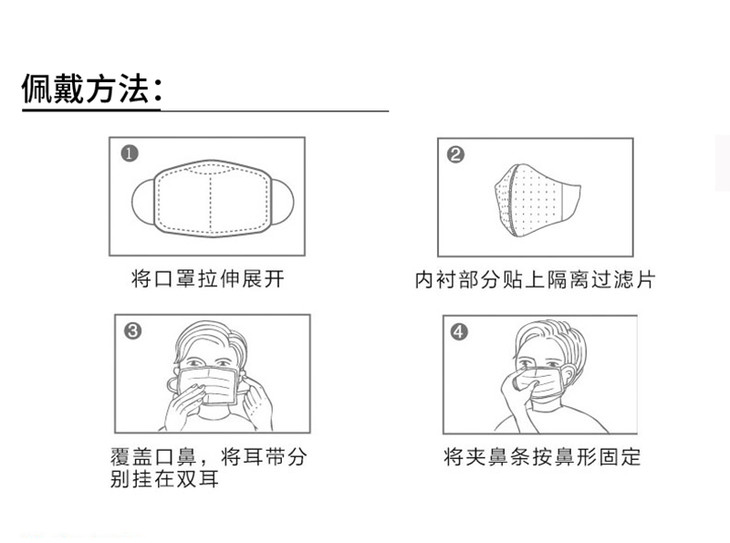 佩戴方法：

❶
将口罩拉伸展开

❷
内衬部分贴上隔离过滤片

❸
覆盖口鼻，将耳带分别挂在双耳

❹
将夹鼻条按鼻形固定