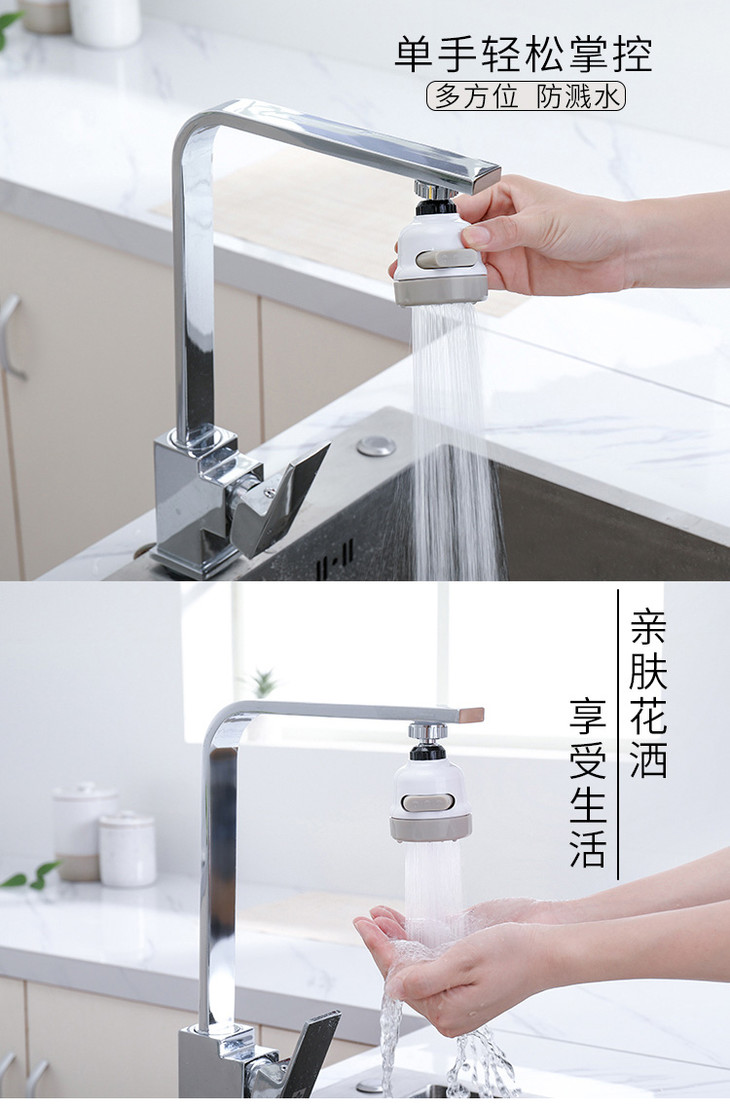 单手轻松掌控
多方位 防溅水

亲肤花洒
享受生活