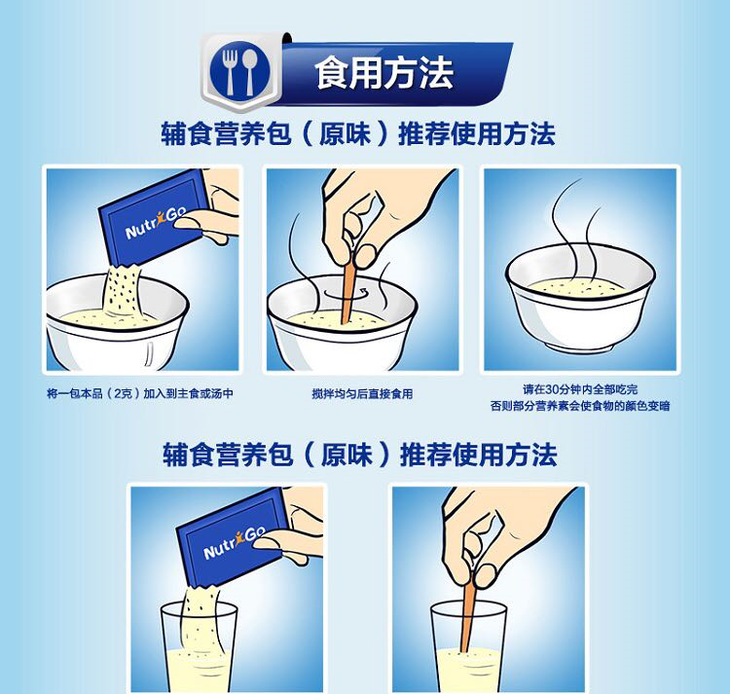 食用方法

辅食营养包（原味）推荐使用方法

NutriGo

将一包本品（2克）加入到主食或汤中

搅拌均匀后直接食用

请在30分钟内全部吃完
否则部分营养素会使食物的颜色变暗

辅食营养包（原味）推荐使用方法

NutriGo