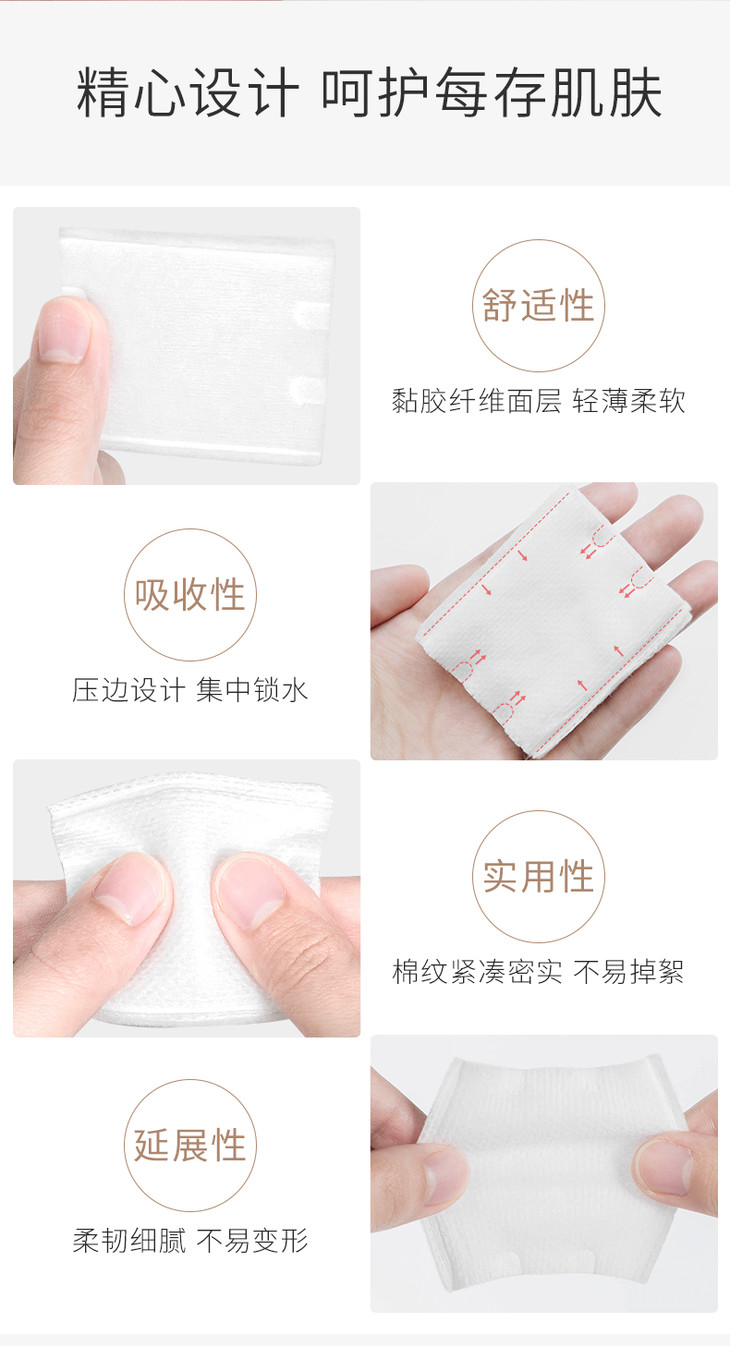 精心设计 呵护每存肌肤

舒适性

黏胶纤维面层 轻薄柔软

吸收性

压边设计 集中锁水

实用性

棉纹紧凑密实 不易掉絮

延展性

柔韧细腻 不易变形