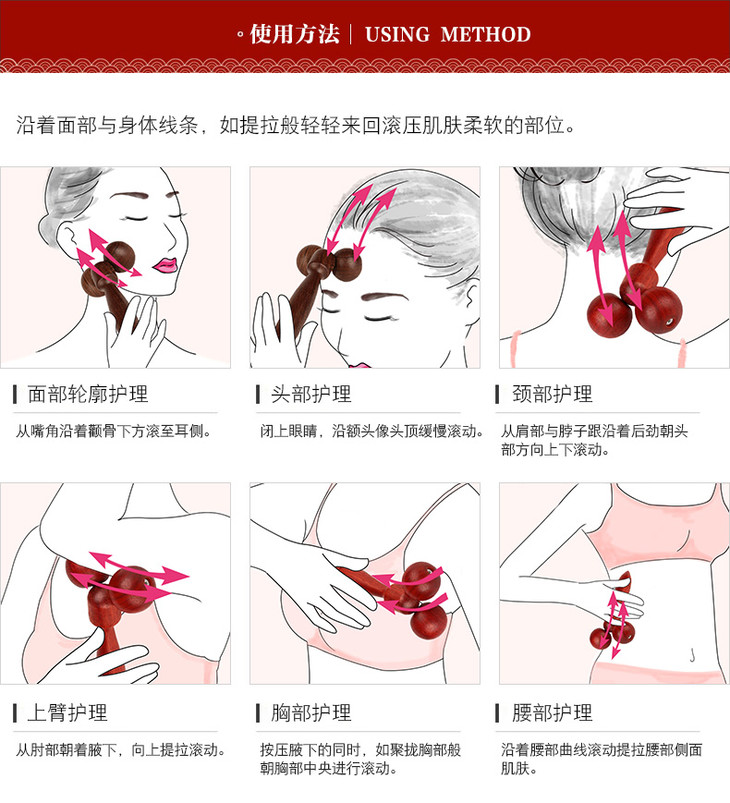 。使用方法 | USING METHOD

沿着面部与身体线条，如提拉般轻轻来回滚压肌肤柔软的部位。

面部轮廓护理

从嘴角沿着颧骨下方滚至耳侧。

头部护理

闭上眼睛，沿额头像头顶缓慢滚动。

颈部护理

从肩部与脖子跟沿着后劲朝头部方向上下滚动。

上臂护理

从肘部朝着腋下，向上提拉滚动。

胸部护理

按压腋下的同时，如聚拢胸部般朝胸部中央进行滚动。

腰部护理

沿着腰部曲线滚动提拉腰部侧面肌肤。