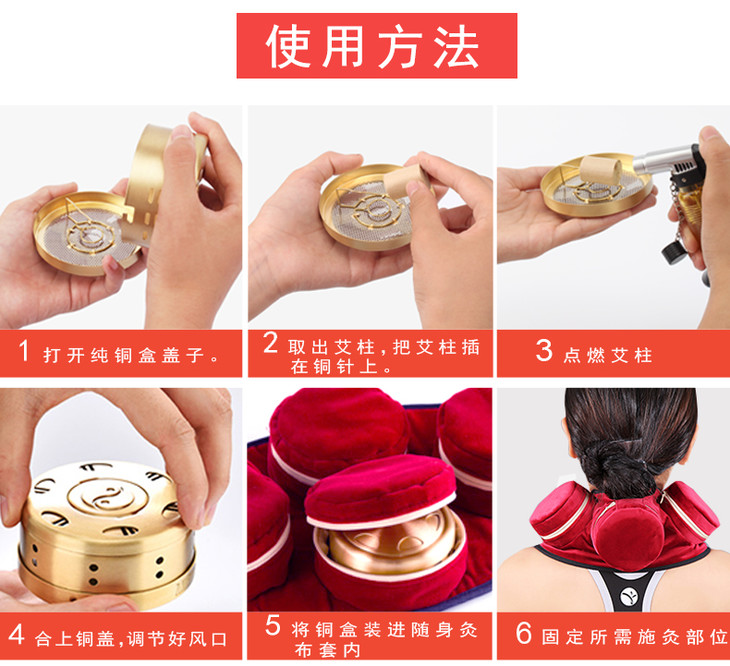 使用方法

1 打开纯铜盒盖子。

2 取出艾柱，把艾柱插在铜针上。

3 点燃艾柱

4 合上铜盖，调节好风口

5 将铜盒装进随身灸布套内

6 固定所需施灸部位