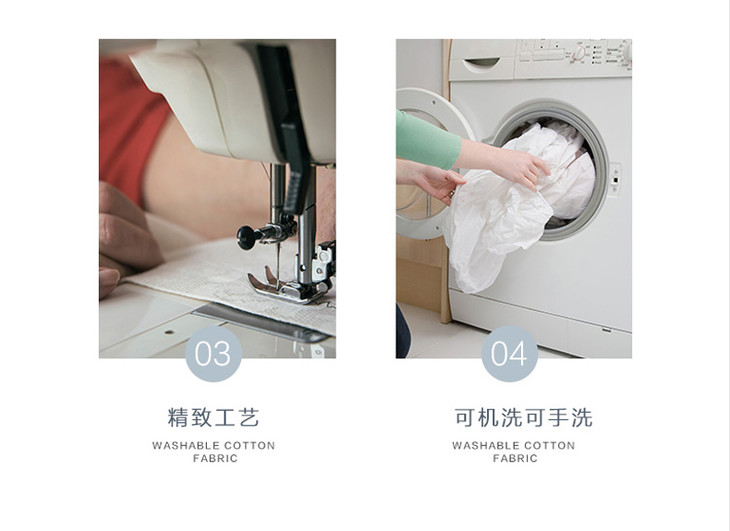 03

精致工艺

WASHABLE COTTON FABRIC

04

可机洗可手洗

WASHABLE COTTON FABRIC