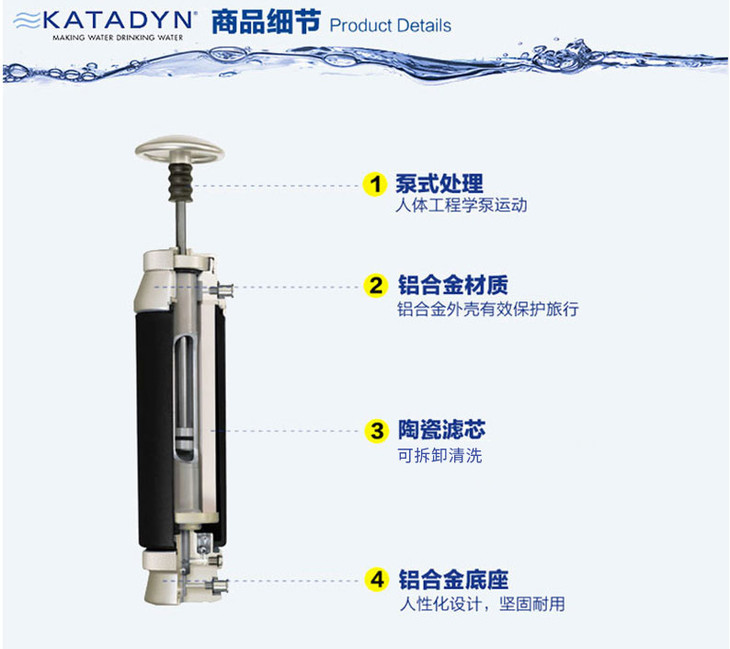 KATADYN®
MAKING WATER DRINKING WATER

商品细节 Product Details

1 泵式处理
人体工程学泵运动

2 铝合金材质
铝合金外壳有效保护旅行

3 陶瓷滤芯
可拆卸清洗

4 铝合金底座
人性化设计，坚固耐用