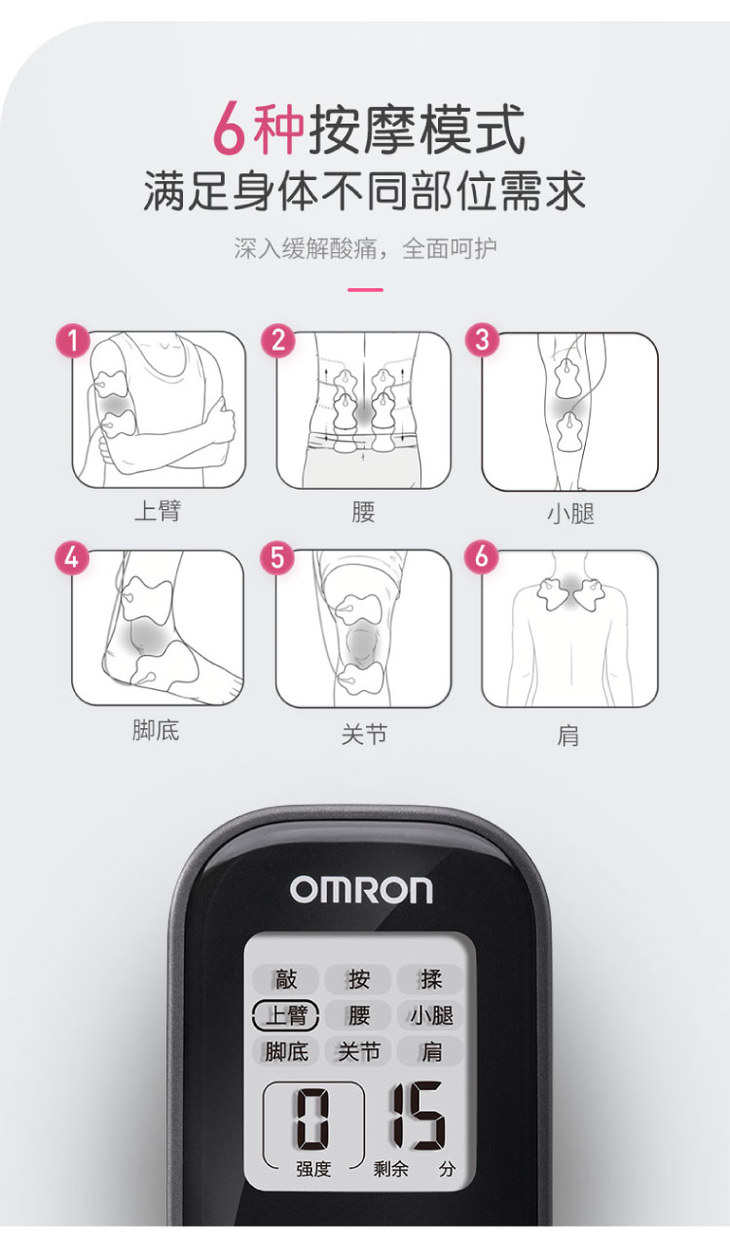 6种按摩模式
满足身体不同部位需求

深入缓解酸痛，全面呵护

1
上臂

2
腰

3
小腿

4
脚底

5
关节

6
肩

OMRON

敲 按 揉
上臂 腰 小腿
脚底 关节 肩

0 15
强度 剩余 分