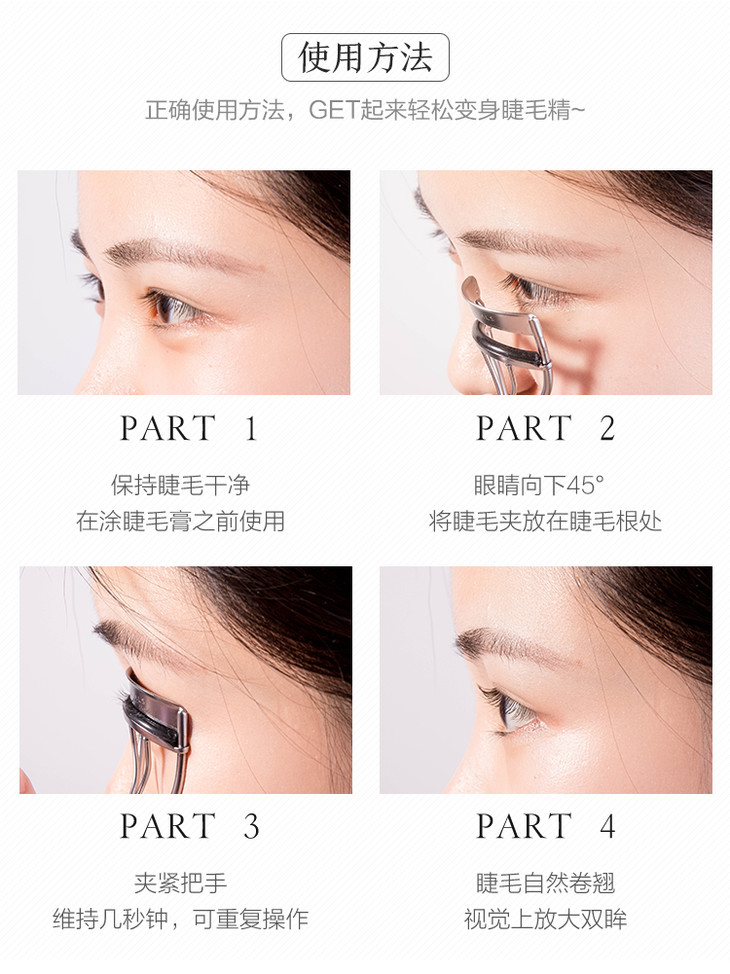 使用方法

正确使用方法，GET起来轻松变身睫毛精~

PART 1

保持睫毛干净
在涂睫毛膏之前使用

PART 2

眼睛向下45°
将睫毛夹放在睫毛根处

PART 3

夹紧把手
维持几秒钟，可重复操作

PART 4

睫毛自然卷翘
视觉上放大双眸