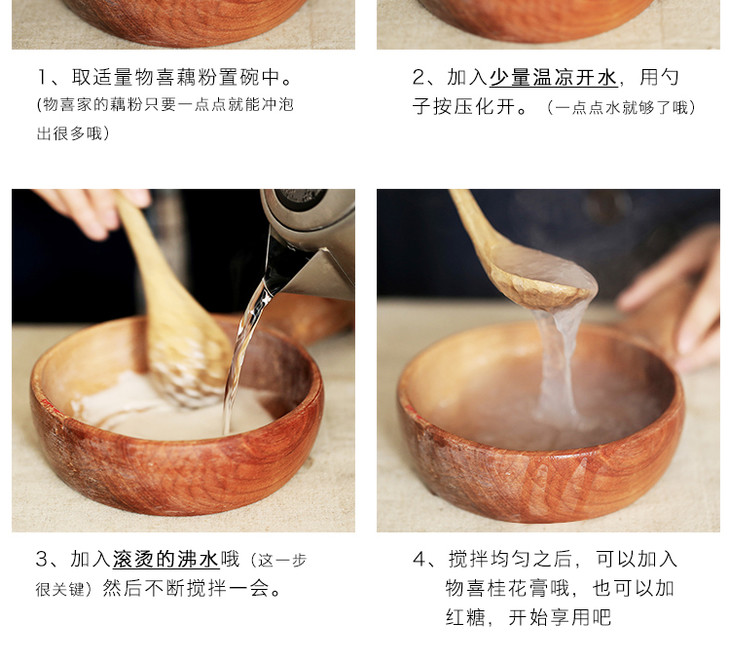 1、取适量物喜藕粉置碗中。（物喜家的藕粉只要一点点就能冲泡出很多哦）

2、加入少量温凉开水，用勺子按压化开。（一点点水就够了哦）

3、加入滚烫的沸水哦（这一步很关键）然后不断搅拌一会。

4、搅拌均匀之后，可以加入物喜桂花膏哦，也可以加红糖，开始享用吧