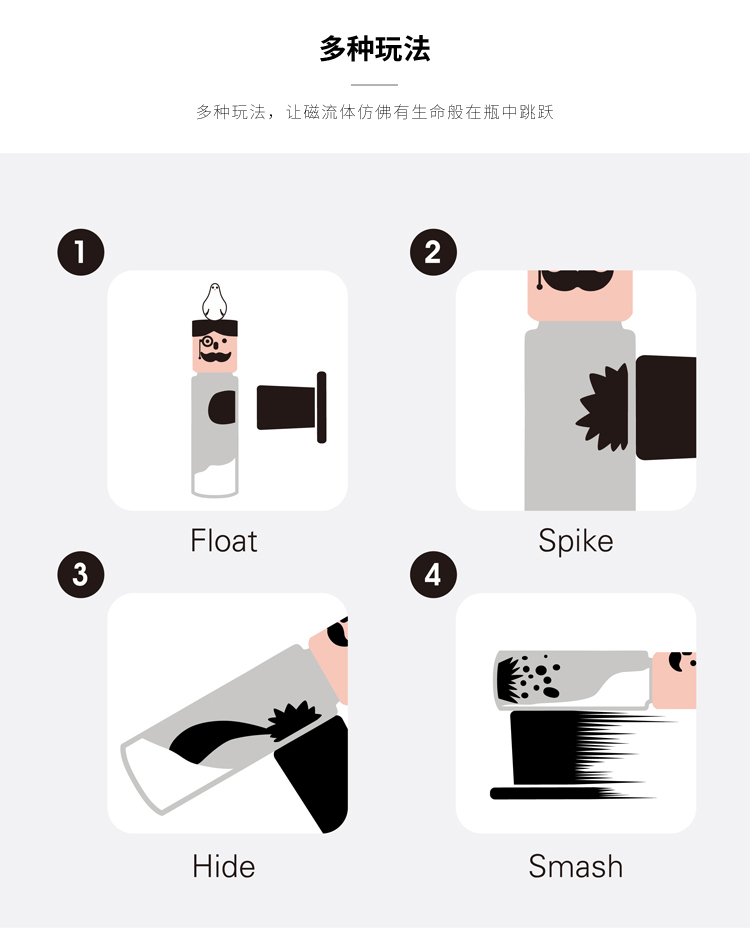 多种玩法

多种玩法，让磁流体仿佛有生命般在瓶中跳跃

1

Float

2

Spike

3

Hide

4

Smash